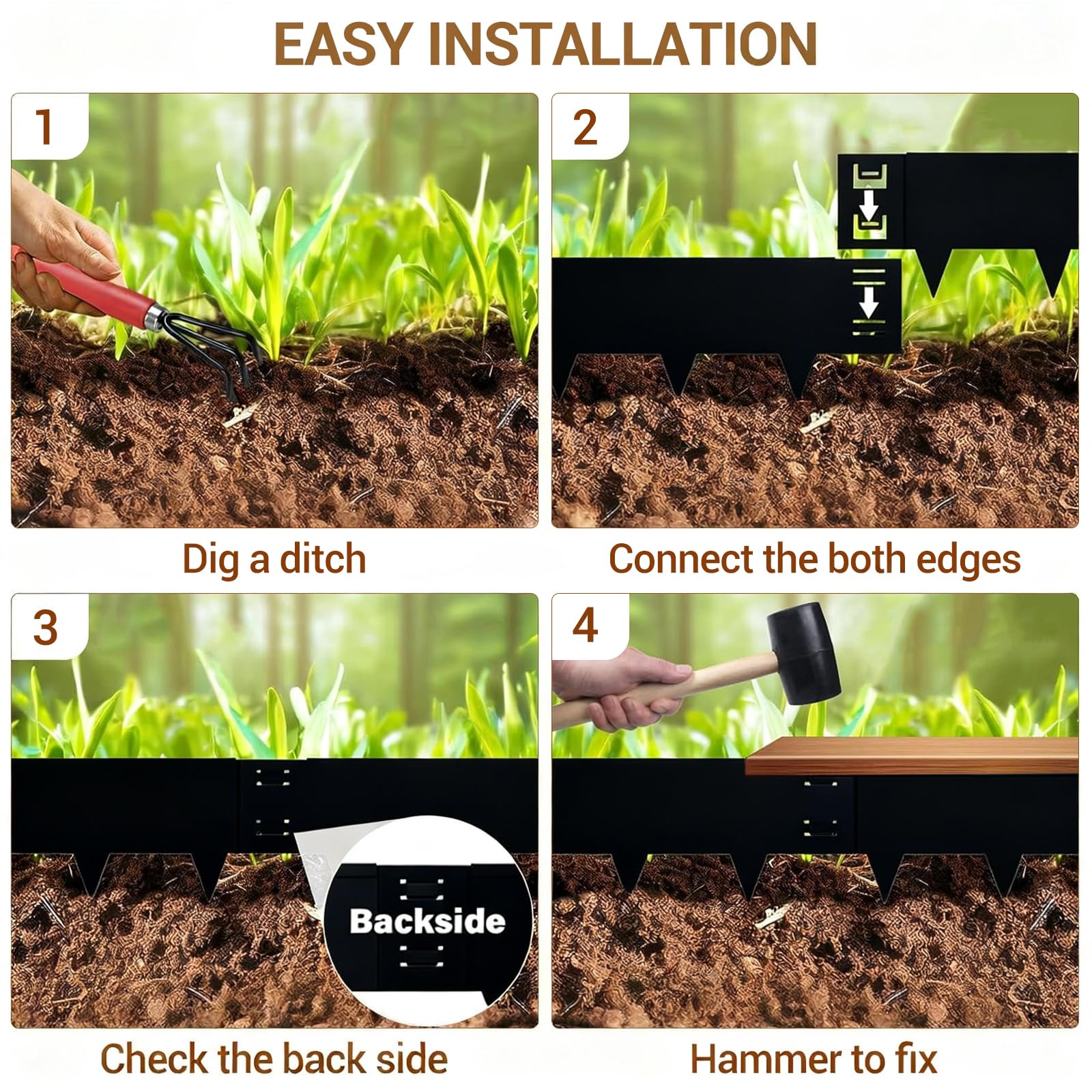 EASY INSTALLATION

1

Dig a ditch

2

Connect the both edges

3

Backside

Check the back side

4

Hammer to fix