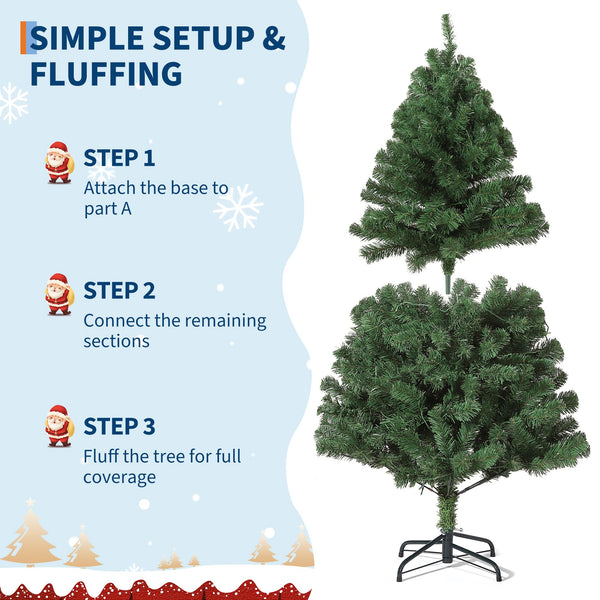 SIMPLE SETUP & FLUFFING

STEP 1
Attach the base to part A

STEP 2
Connect the remaining sections

STEP 3
Fluff the tree for full coverage