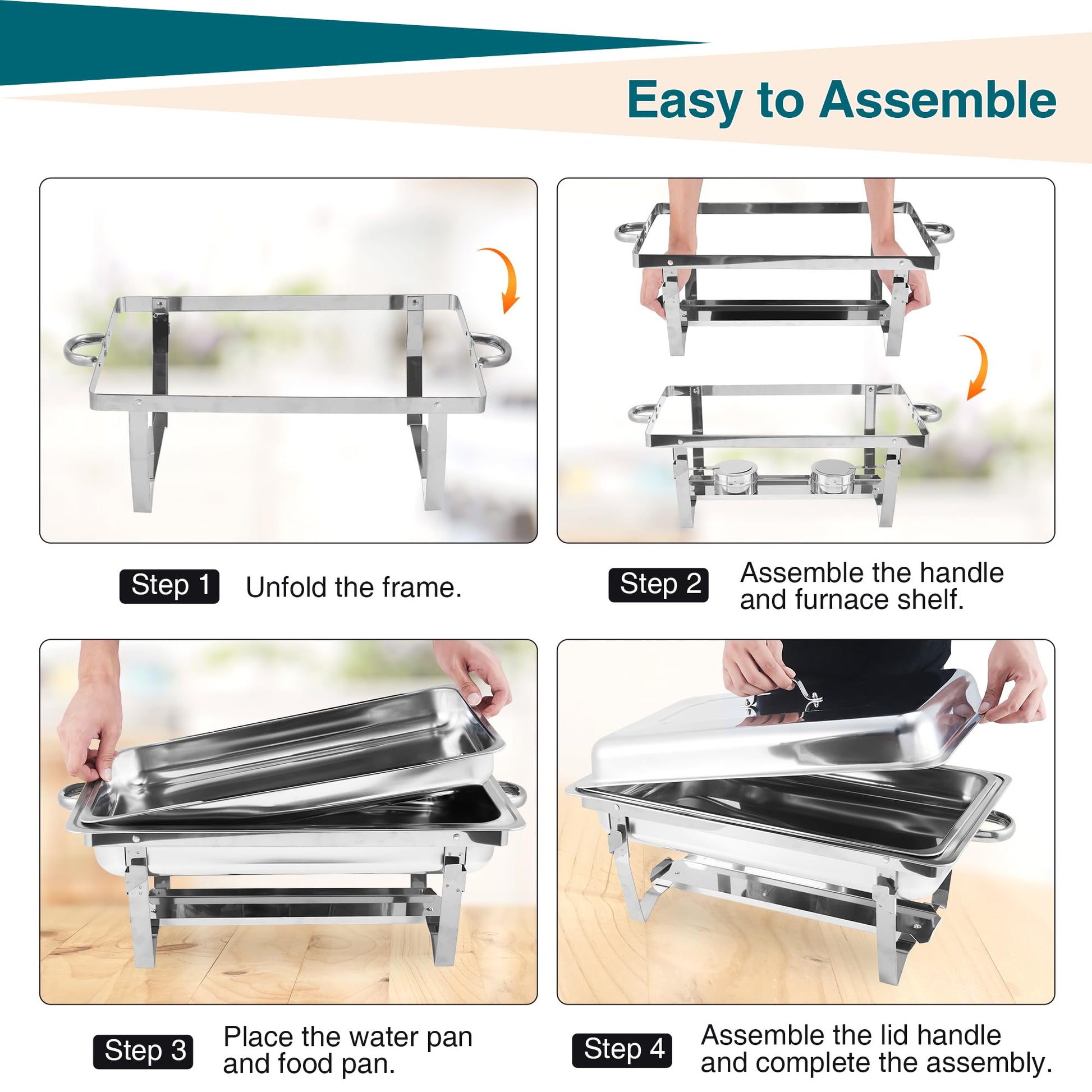 Easy to Assemble

Step 1 Unfold the frame.

Step 2 Assemble the handle and furnace shelf.

Step 3 Place the water pan and food pan.

Step 4 Assemble the lid handle and complete the assembly.