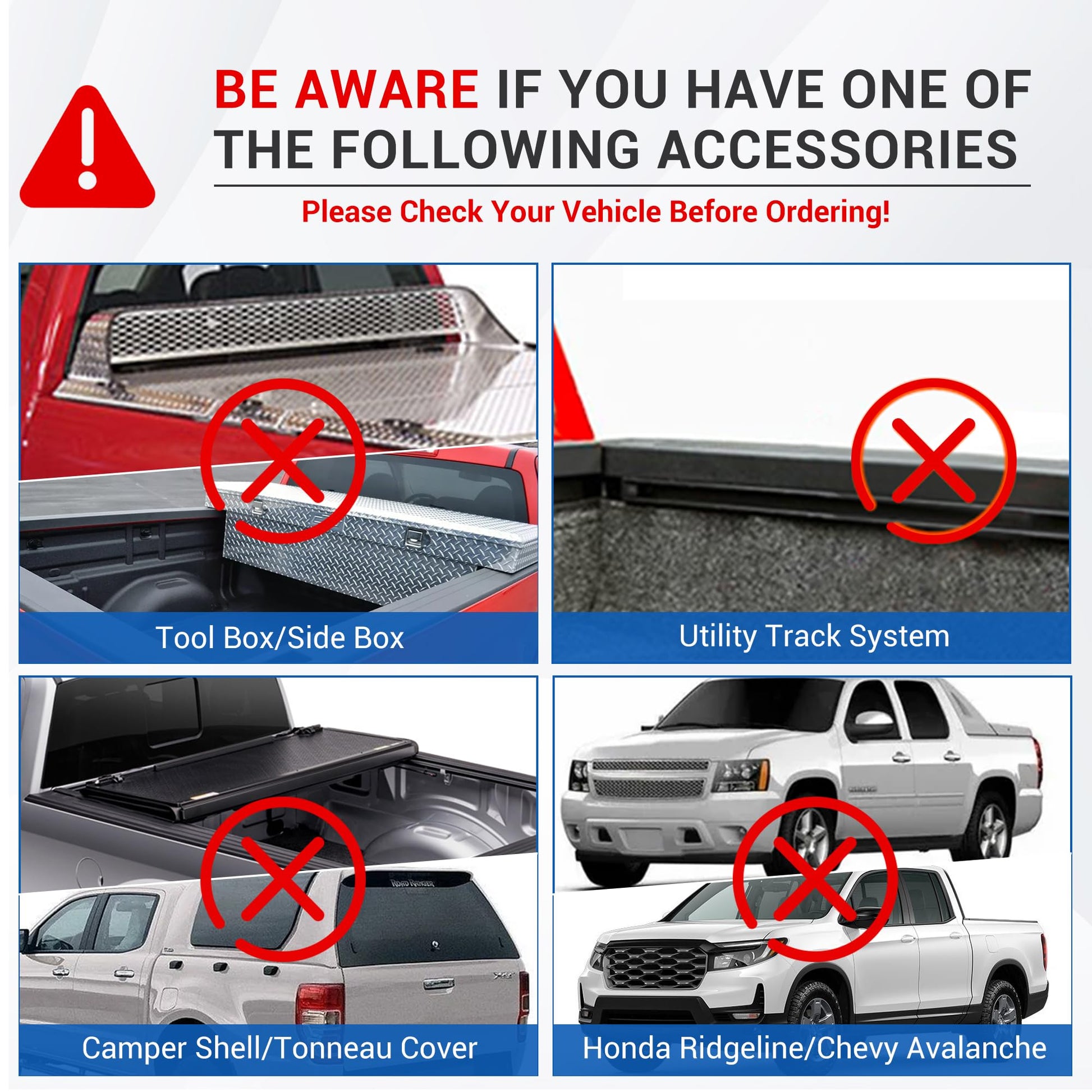 BE AWARE IF YOU HAVE ONE OF THE FOLLOWING ACCESSORIES

Please Check Your Vehicle Before Ordering!

Tool Box/Side Box

Utility Track System

ROAD RANGER

Camper Shell/Tonneau Cover

Honda Ridgeline/Chevy Avalanche