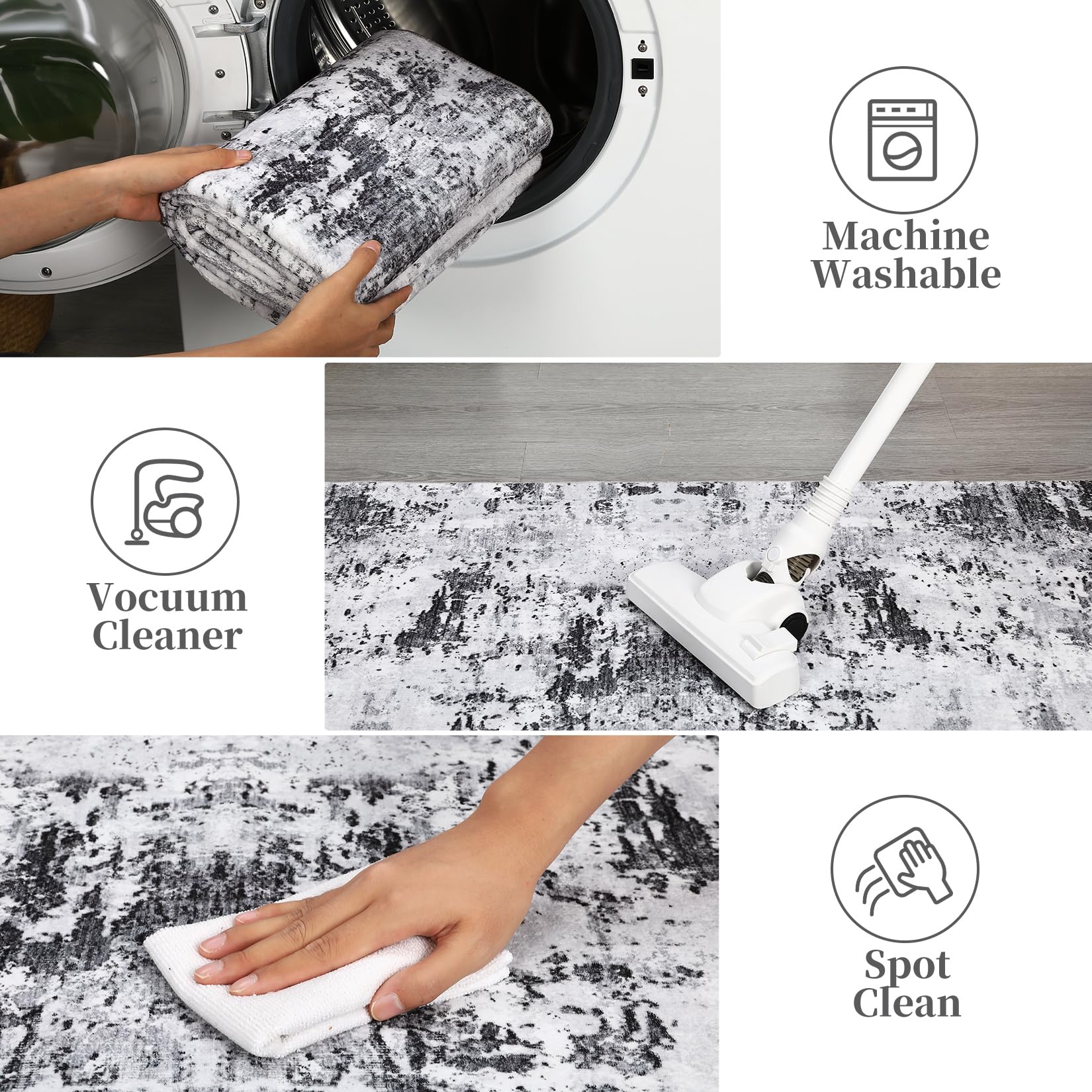 Machine Washable

Vocuum Cleaner

Spot Clean