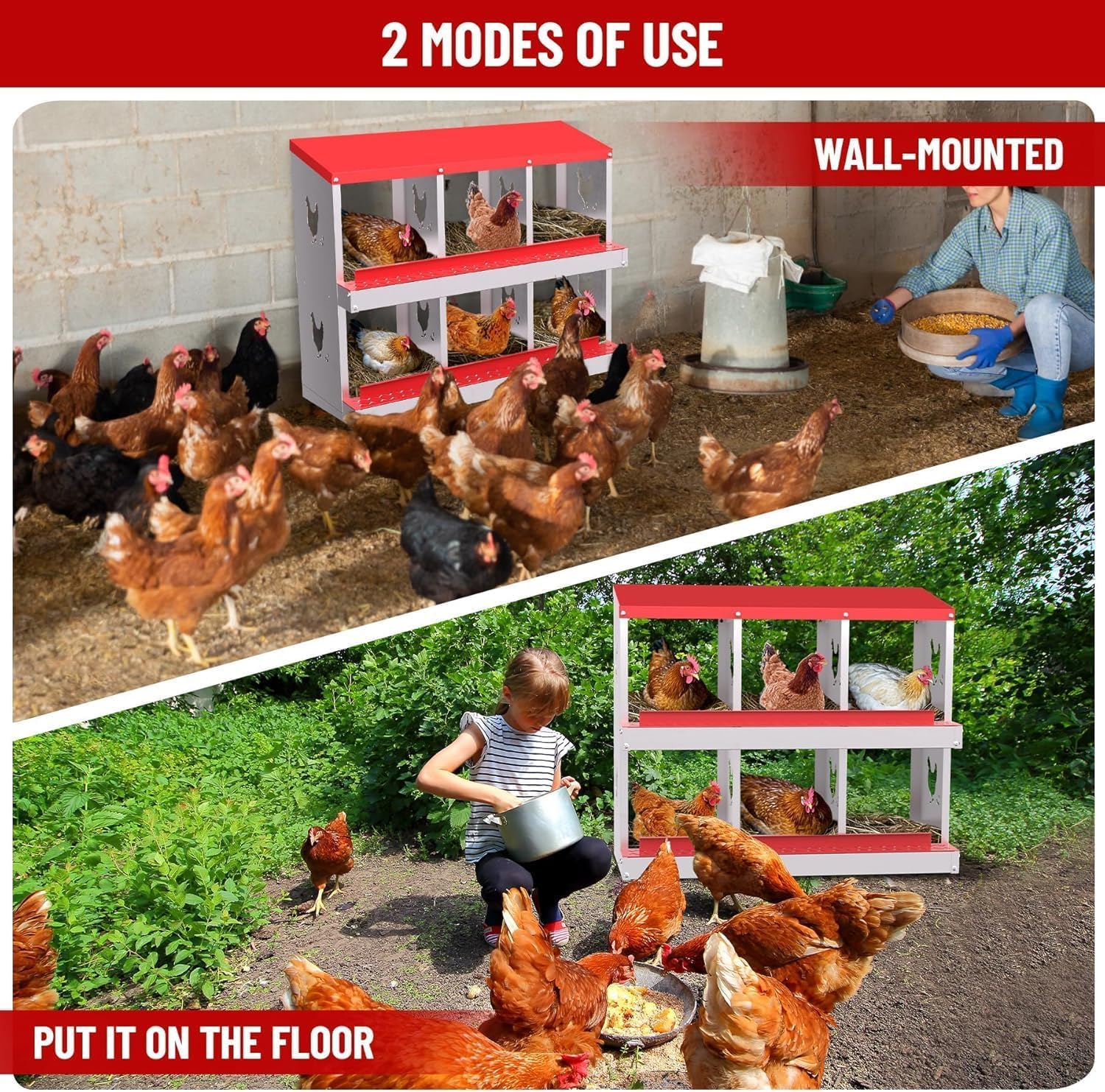 2 MODES OF USE

WALL-MOUNTED

PUT IT ON THE FLOOR