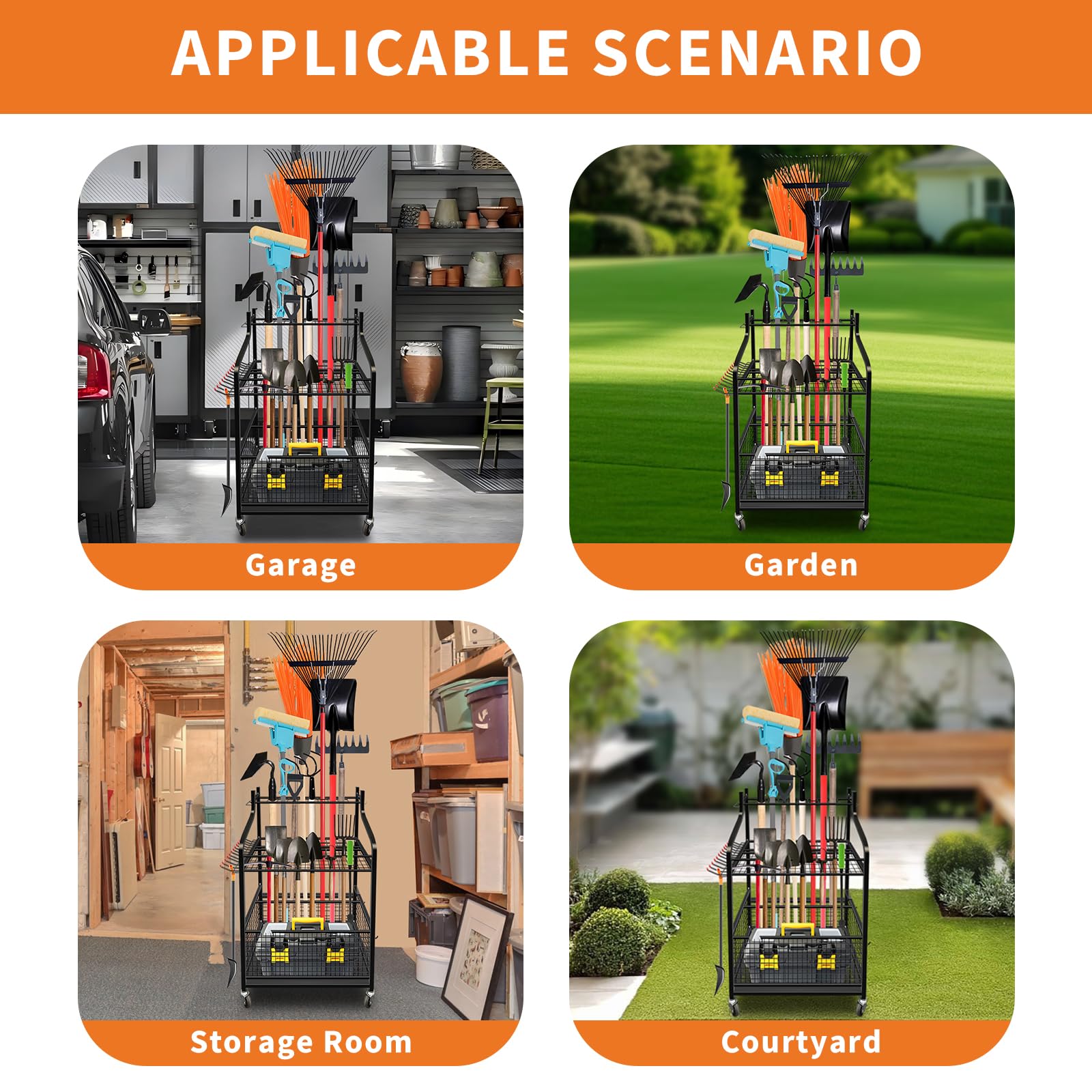 APPLICABLE SCENARIO

Garage

Garden

Storage Room

Courtyard