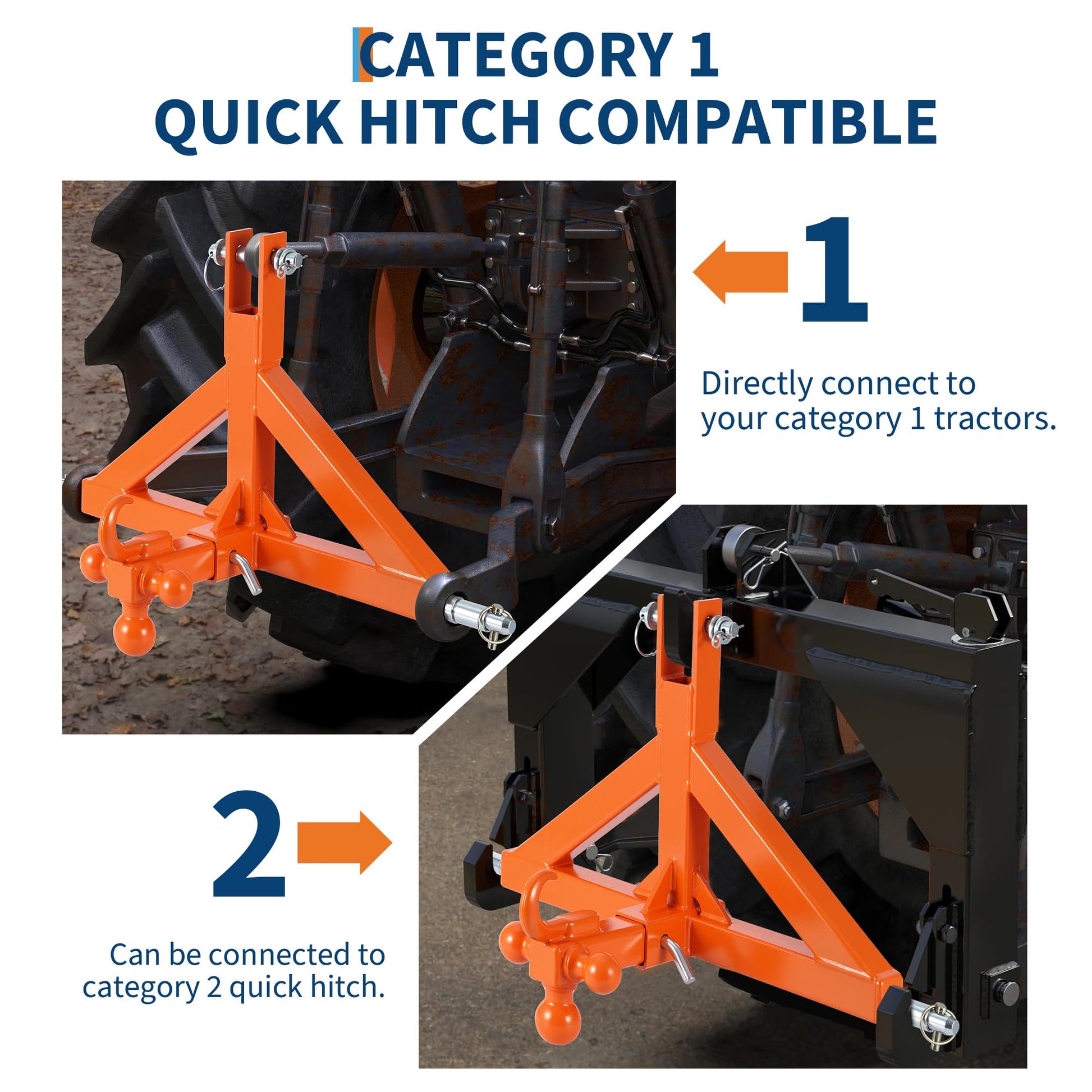 CATEGORY 1
QUICK HITCH COMPATIBLE

1

Directly connect to your category 1 tractors.

2

Can be connected to category 2 quick hitch.