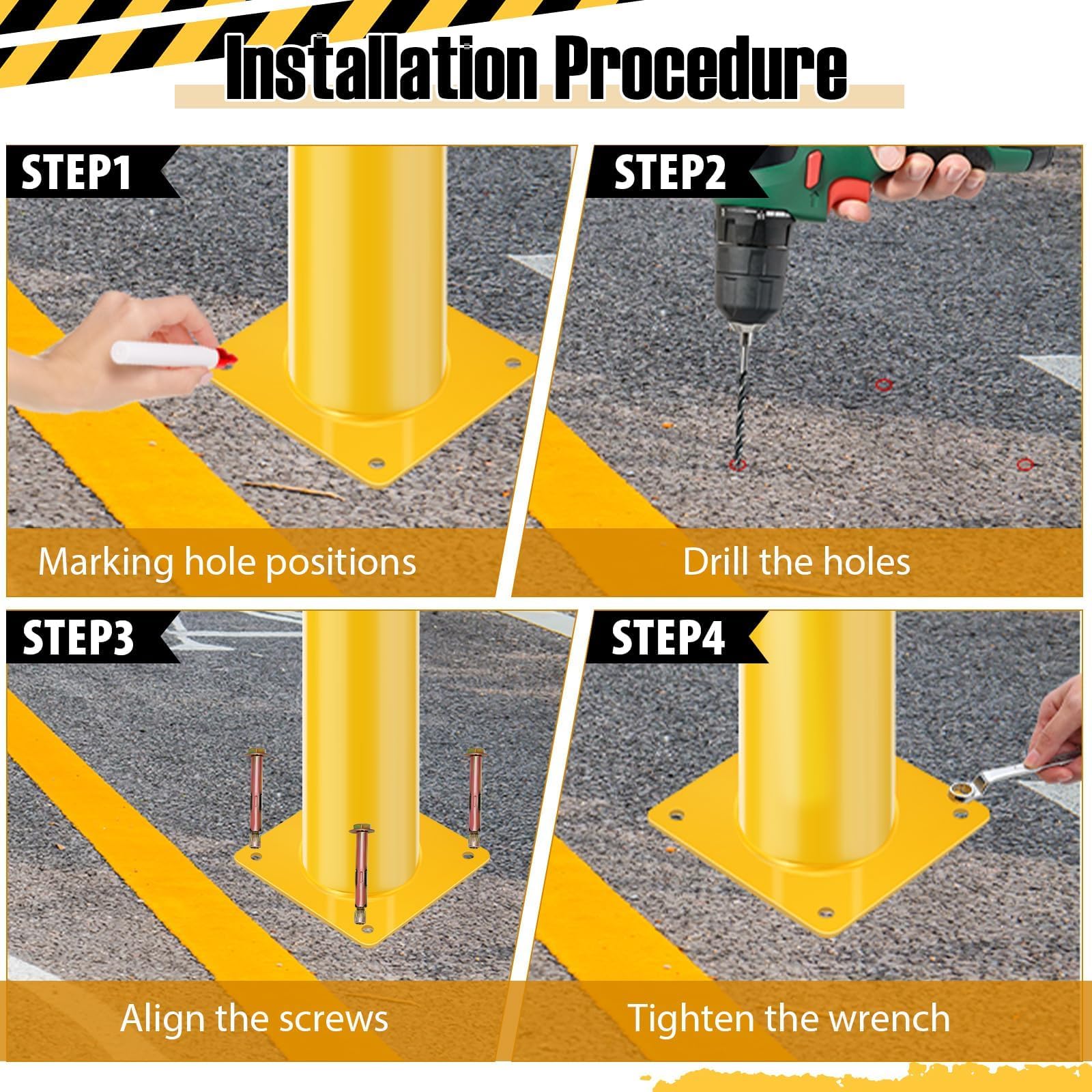 Installation Procedure

STEP1

Marking hole positions

STEP2

Drill the holes

STEP3

Align the screws

STEP4

Tighten the wrench