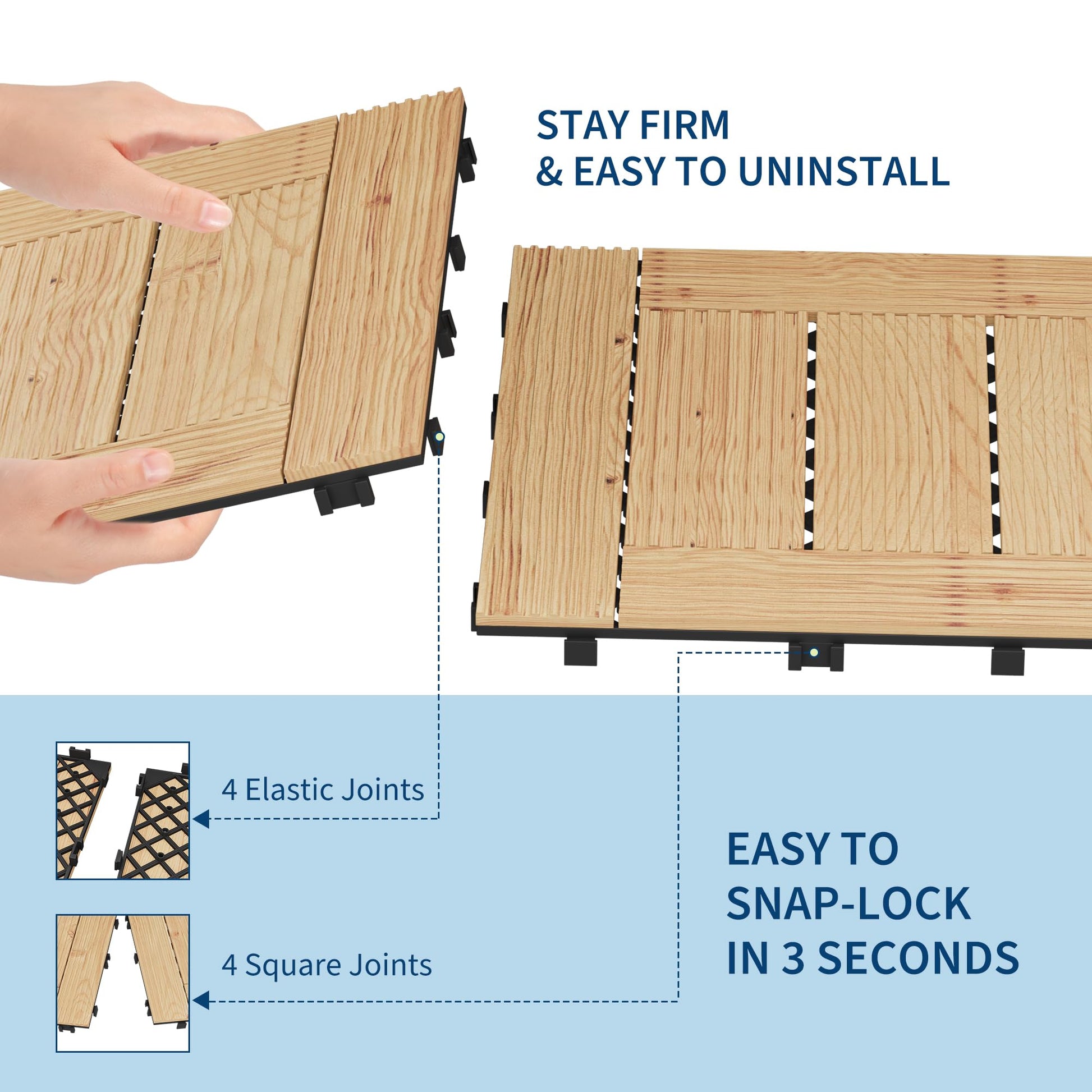 STAY FIRM
& EASY TO UNINSTALL

4 Elastic Joints

4 Square Joints

EASY TO
SNAP-LOCK
IN 3 SECONDS