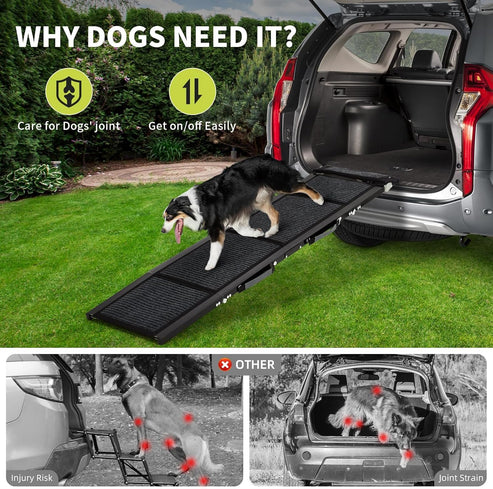 WHY DOGS NEED IT?

Care for Dogs' joint

Get on/off Easily

OTHER

Injury Risk

Joint Strain