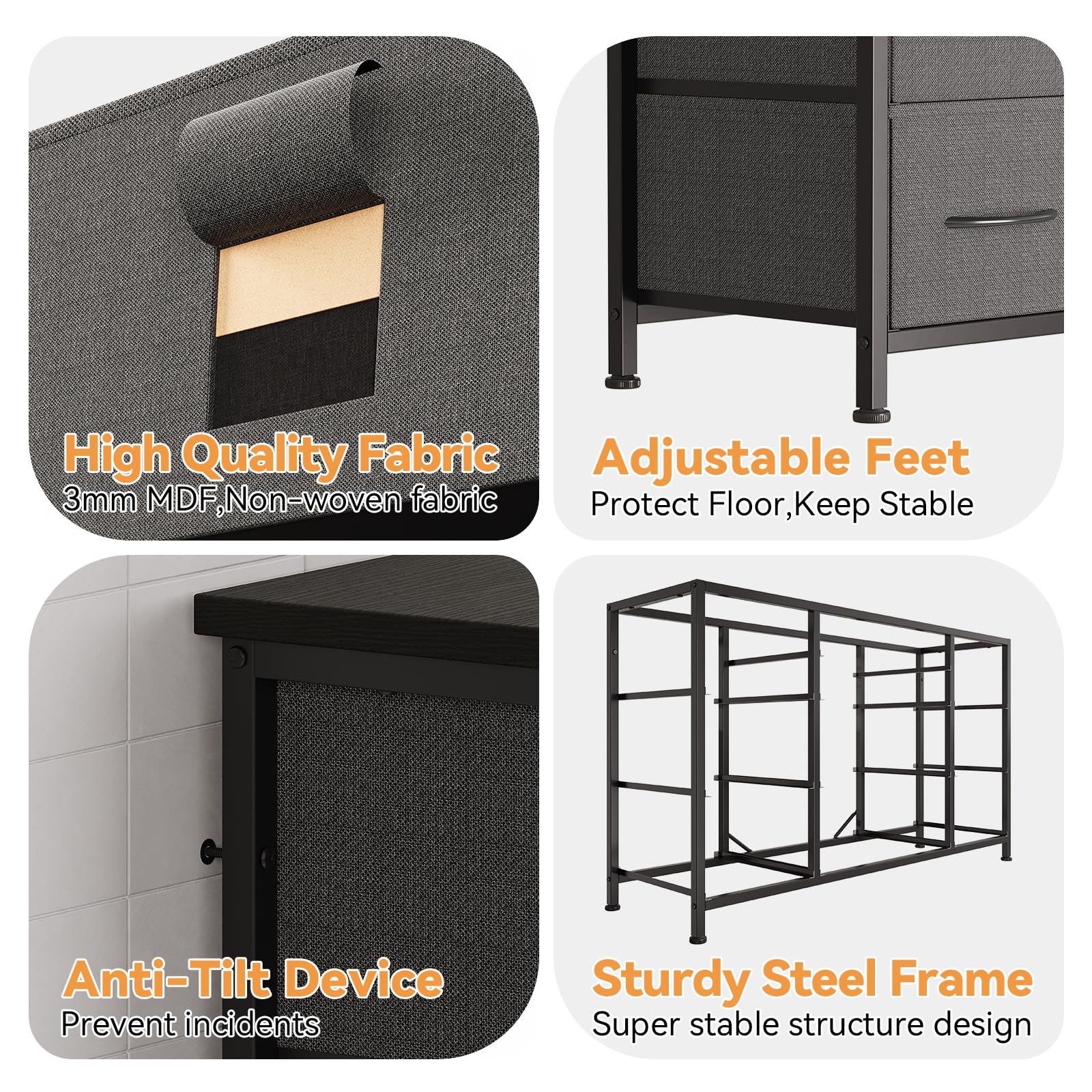 High Quality Fabric
3mm MDF,Non-woven fabric

Adjustable Feet
Protect Floor,Keep Stable

Anti-Tilt Device
Prevent incidents

Sturdy Steel Frame
Super stable structure design