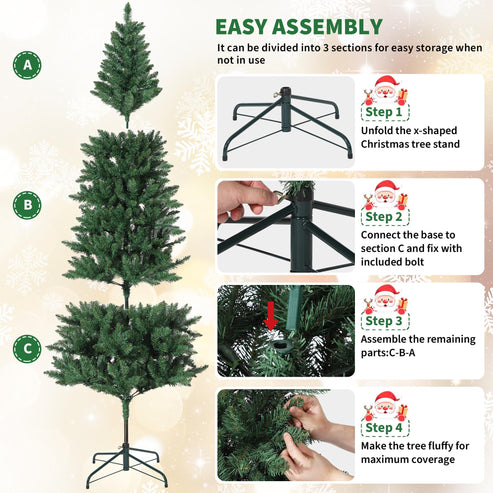 A

B

C

EASY ASSEMBLY

It can be divided into 3 sections for easy storage when not in use

Step 1
Unfold the x-shaped Christmas tree stand

Step 2
Connect the base to section C and fix with included bolt

Step 3
Assemble the remaining parts:C-B-A

Step 4
Make the tree fluffy for maximum coverage