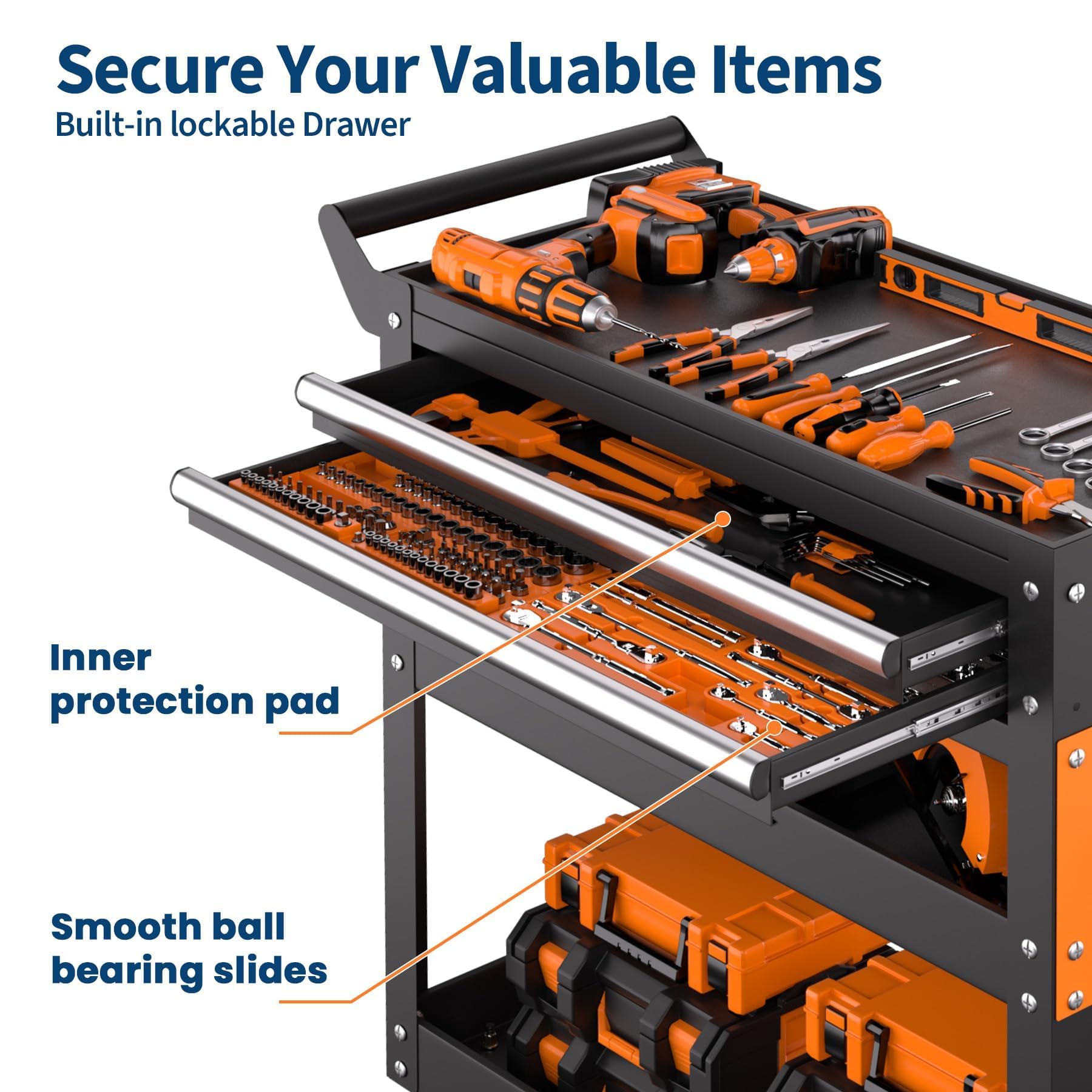 Secure Your Valuable Items
Built-in lockable Drawer

Inner protection pad

Smooth ball bearing slides