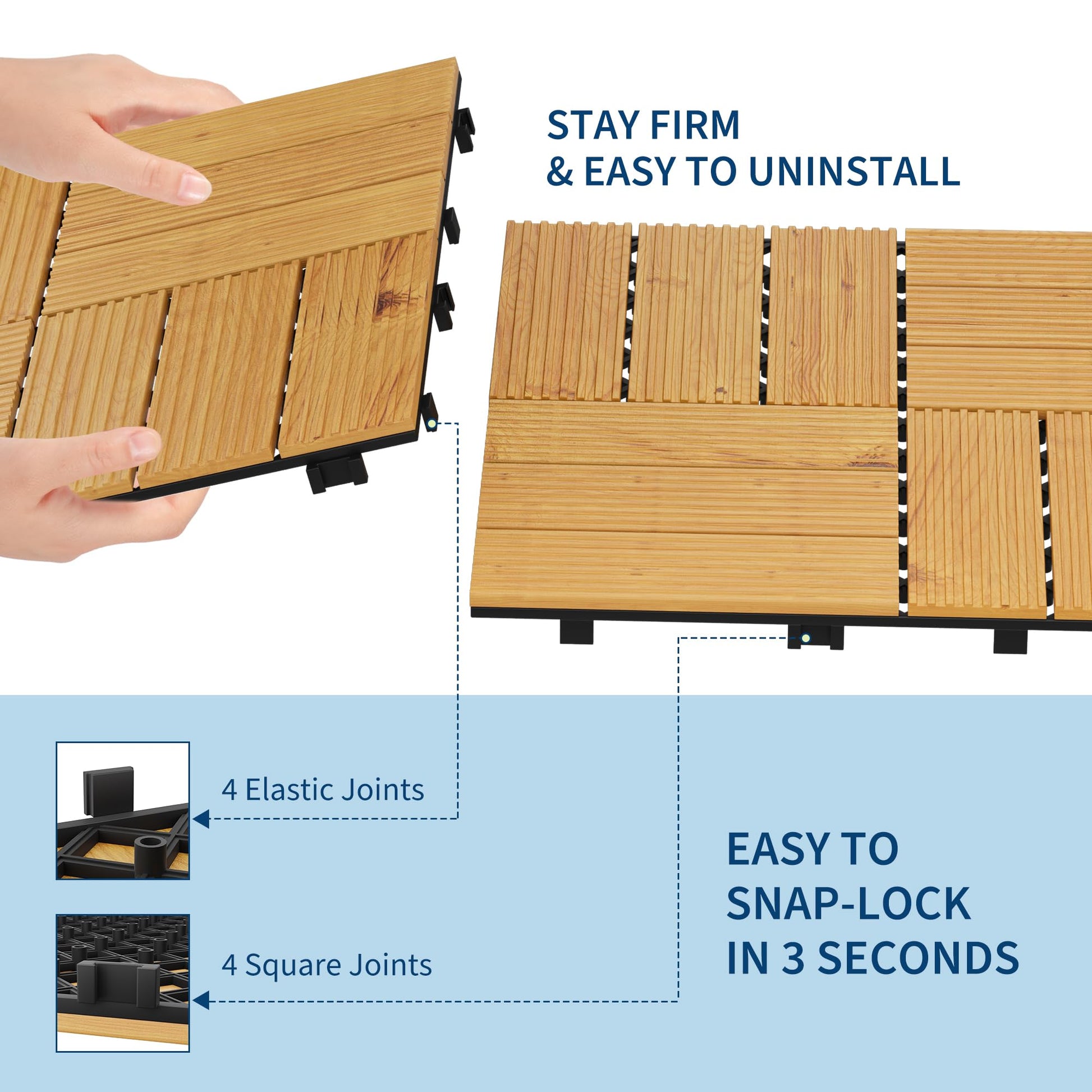 STAY FIRM
& EASY TO UNINSTALL

4 Elastic Joints

4 Square Joints

EASY TO
SNAP-LOCK
IN 3 SECONDS