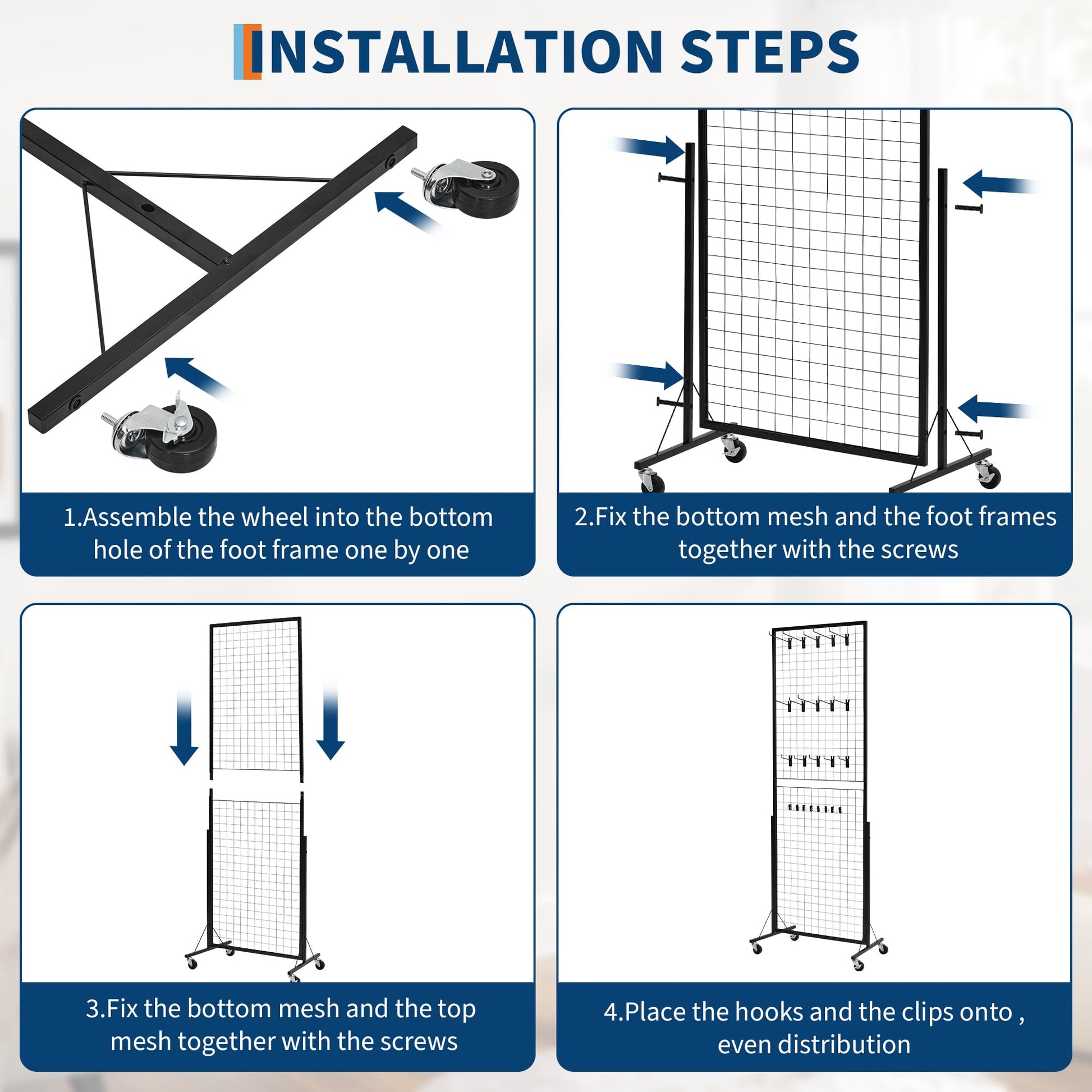 INSTALLATION STEPS

1.Assemble the wheel into the bottom hole of the foot frame one by one

2.Fix the bottom mesh and the foot frames together with the screws

3.Fix the bottom mesh and the top mesh together with the screws

4.Place the hooks and the clips onto , even distribution