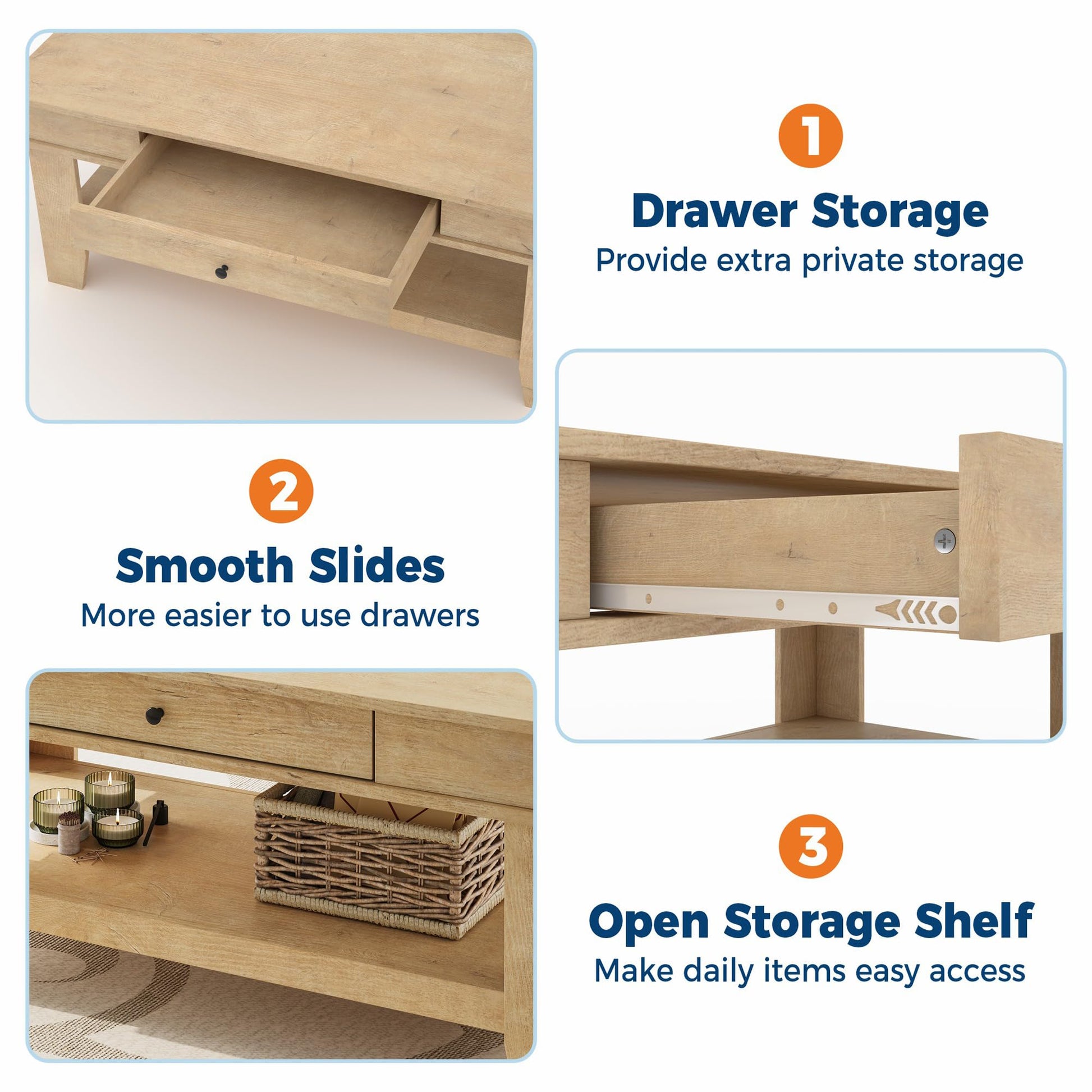 1

Drawer Storage

Provide extra private storage

2

Smooth Slides

More easier to use drawers

3

Open Storage Shelf

Make daily items easy access