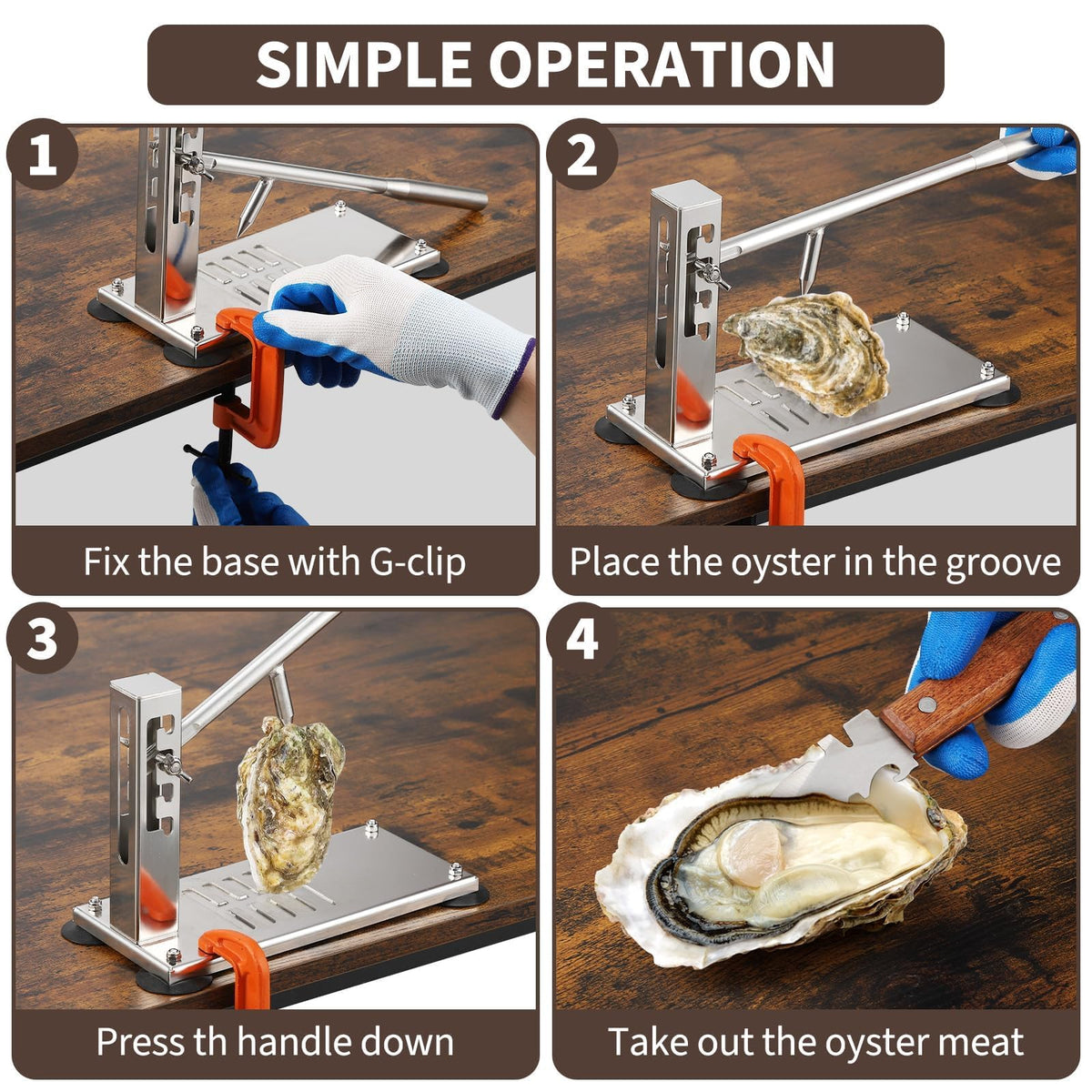 SIMPLE OPERATION

1

Fix the base with G-clip

2

Place the oyster in the groove

3

Press th handle down

4

Take out the oyster meat