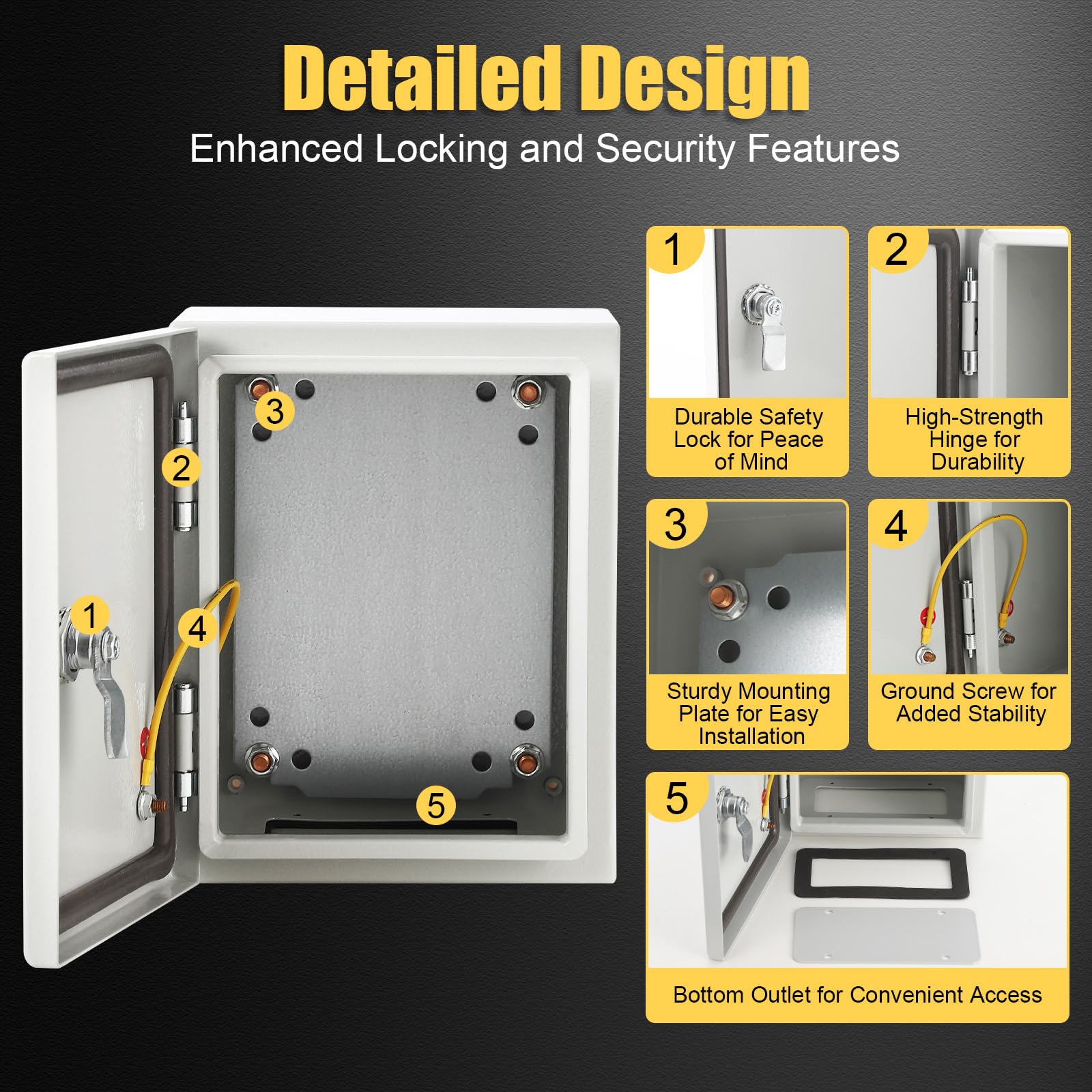 Detailed Design
Enhanced Locking and Security Features

3
2
1
4
5

1
Durable Safety Lock for Peace of Mind

2
High-Strength Hinge for Durability

3
Sturdy Mounting Plate for Easy Installation

4
Ground Screw for Added Stability

5
Bottom Outlet for Convenient Access