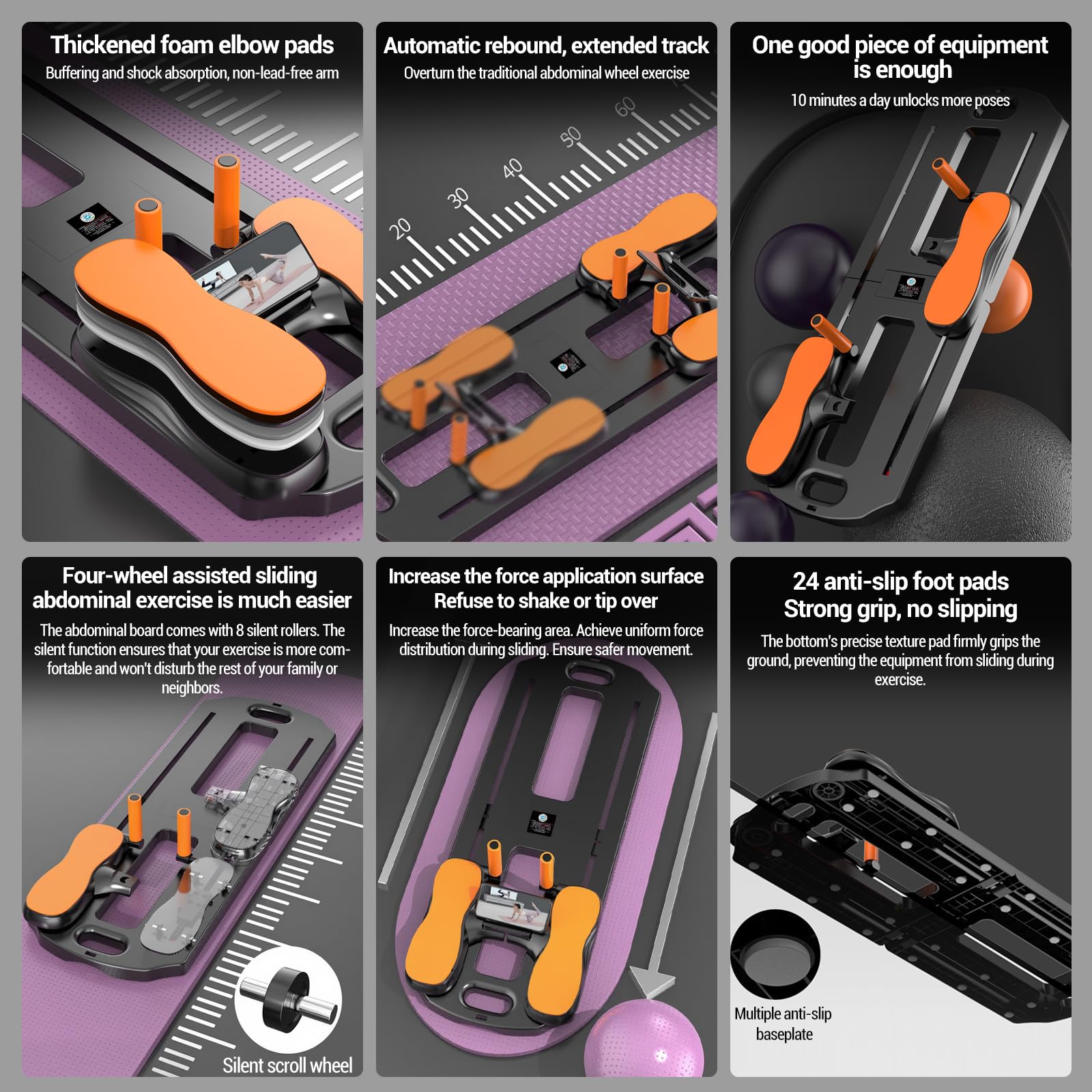 Thickened foam elbow pads
Buffering and shock absorption, non-lead-free arm

Automatic rebound, extended track
Overturn the traditional abdominal wheel exercise

20 30 40 50 60

One good piece of equipment is enough
10 minutes a day unlocks more poses

Four-wheel assisted sliding abdominal exercise is much easier
The abdominal board comes with 8 silent rollers. The silent function ensures that your exercise is more comfortable and won't disturb the rest of your family or neighbors.

Silent scroll wheel

Increase the force application surface
Refuse to shake or tip over
Increase the force-bearing area. Achieve uniform force distribution during sliding. Ensure safer movement.

24 anti-slip foot pads
Strong grip, no slipping
The bottom's precise texture pad firmly grips the ground, preventing the equipment from sliding during exercise.

Multiple anti-slip baseplate