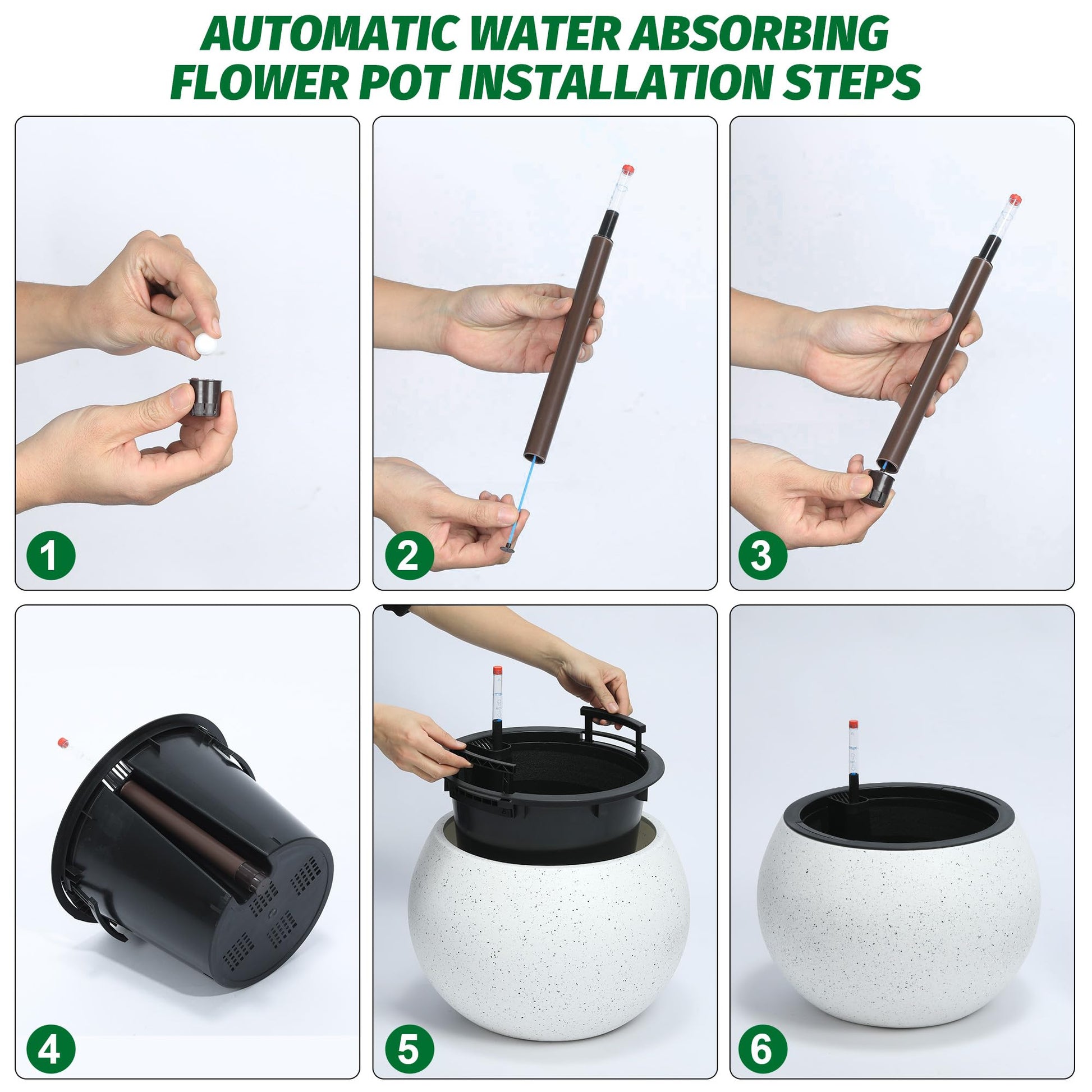 AUTOMATIC WATER ABSORBING FLOWER POT INSTALLATION STEPS

1

2

3

4

5

6