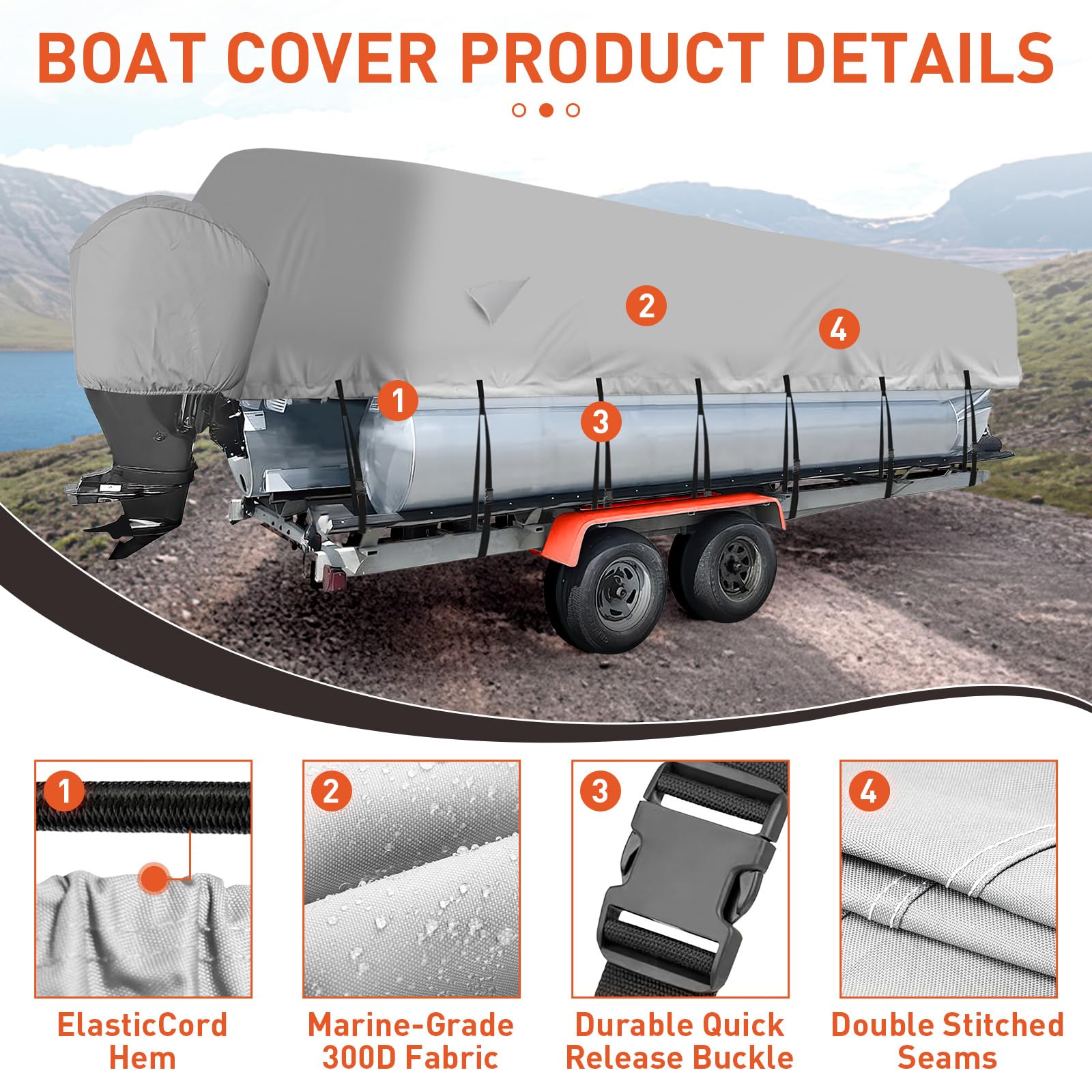 BOAT COVER PRODUCT DETAILS

2

4

1

3

1

ElasticCord Hem

2

Marine-Grade 300D Fabric

3

Durable Quick Release Buckle

4

Double Stitched Seams