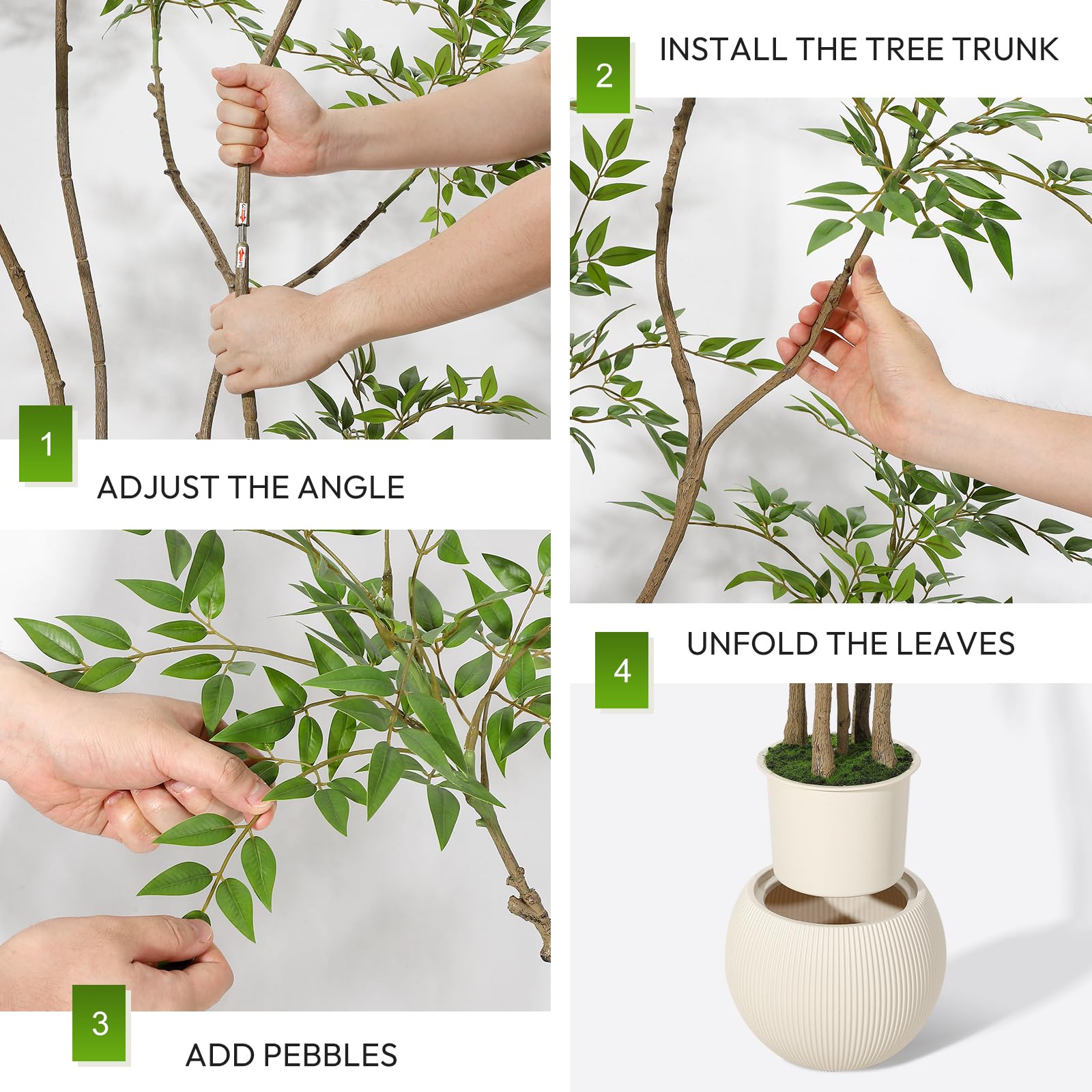 1

ADJUST THE ANGLE

2

INSTALL THE TREE TRUNK

3

ADD PEBBLES

4

UNFOLD THE LEAVES