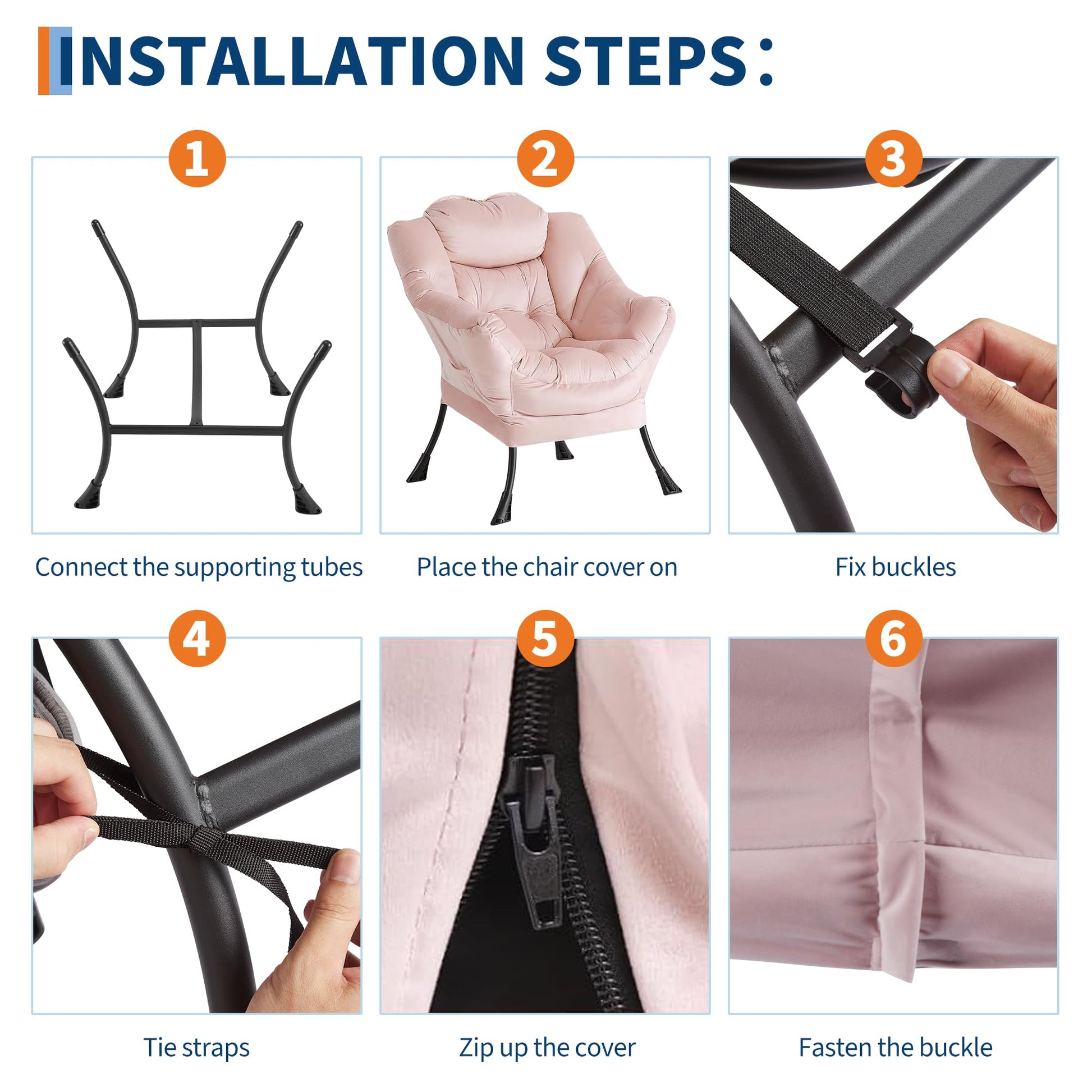 INSTALLATION STEPS:

1
Connect the supporting tubes

2
Place the chair cover on

3
Fix buckles

4
Tie straps

5
Zip up the cover

6
Fasten the buckle