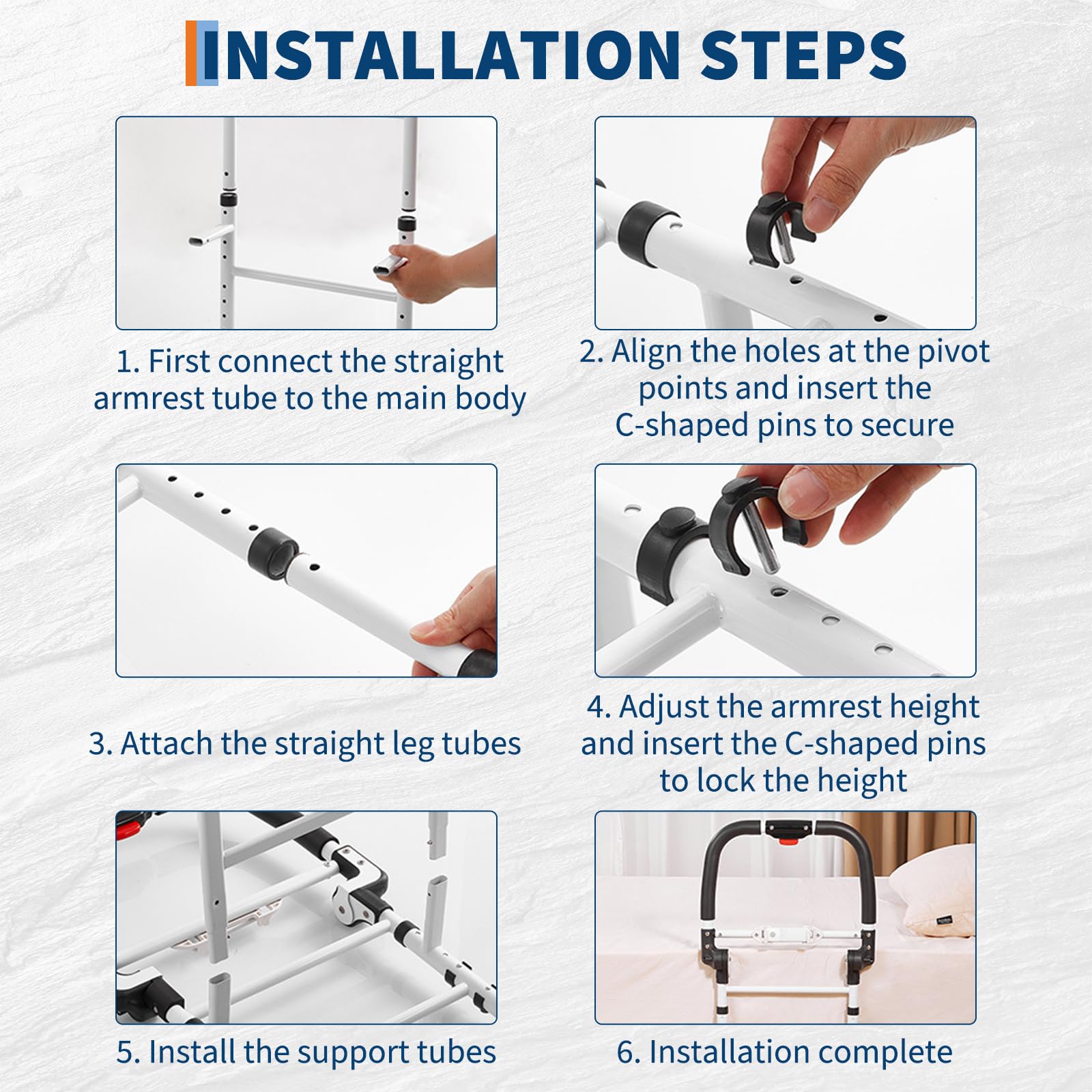 INSTALLATION STEPS

1. First connect the straight armrest tube to the main body

2. Align the holes at the pivot points and insert the C-shaped pins to secure

3. Attach the straight leg tubes

4. Adjust the armrest height and insert the C-shaped pins to lock the height

5. Install the support tubes

6. Installation complete