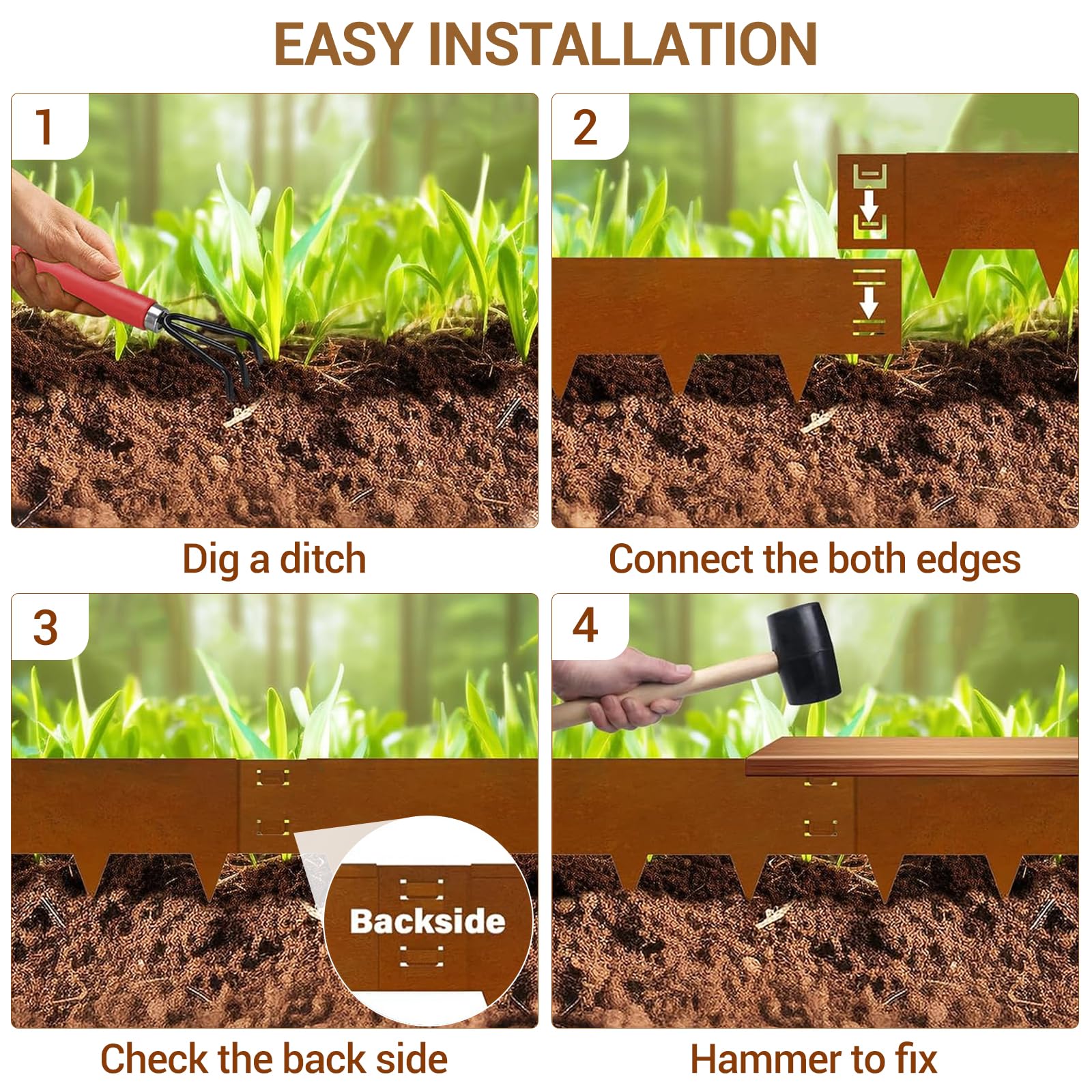 EASY INSTALLATION

1

Dig a ditch

2

Connect the both edges

3

Backside

Check the back side

4

Hammer to fix