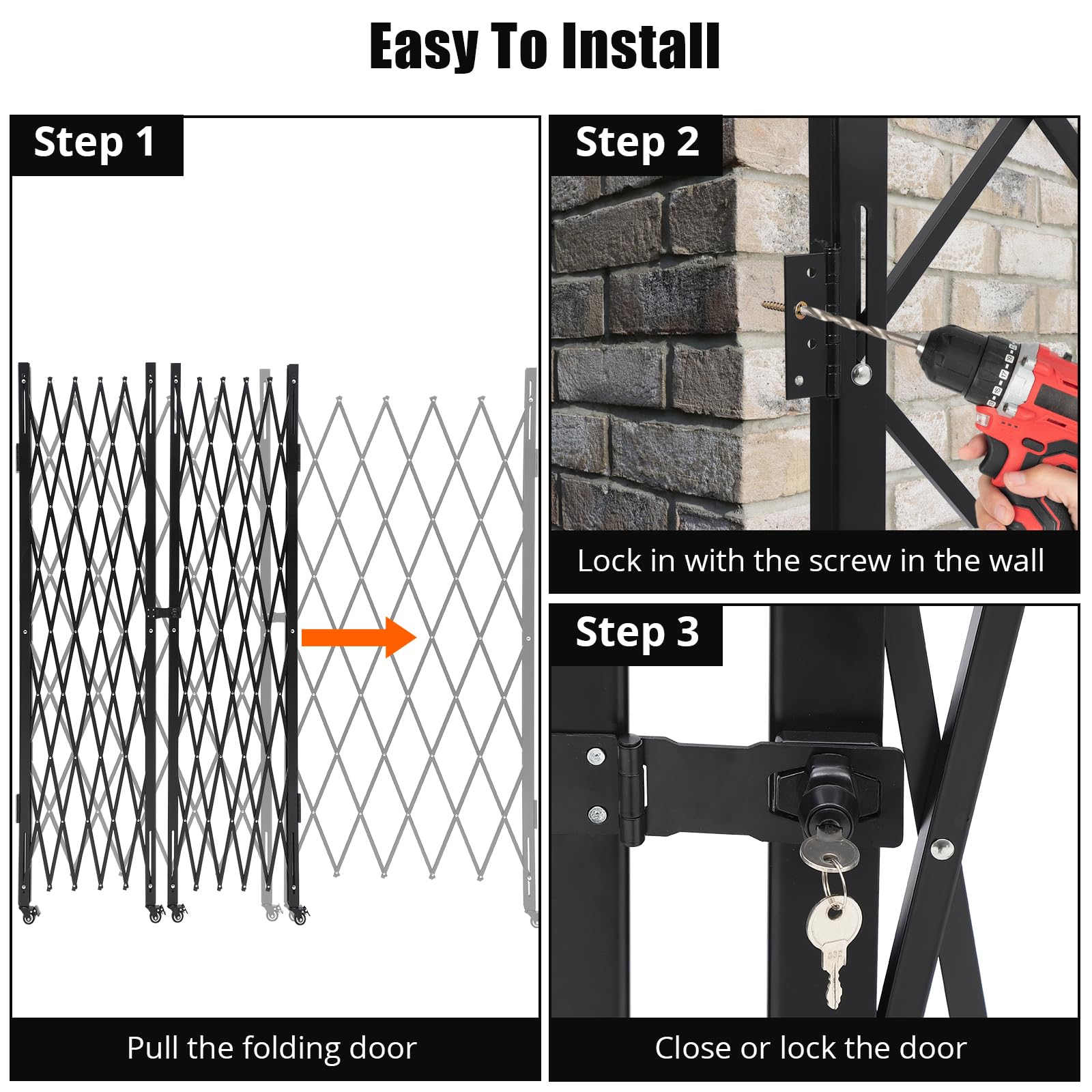 Easy To Install

Step 1

Pull the folding door

Step 2

Lock in with the screw in the wall

Step 3

Close or lock the door