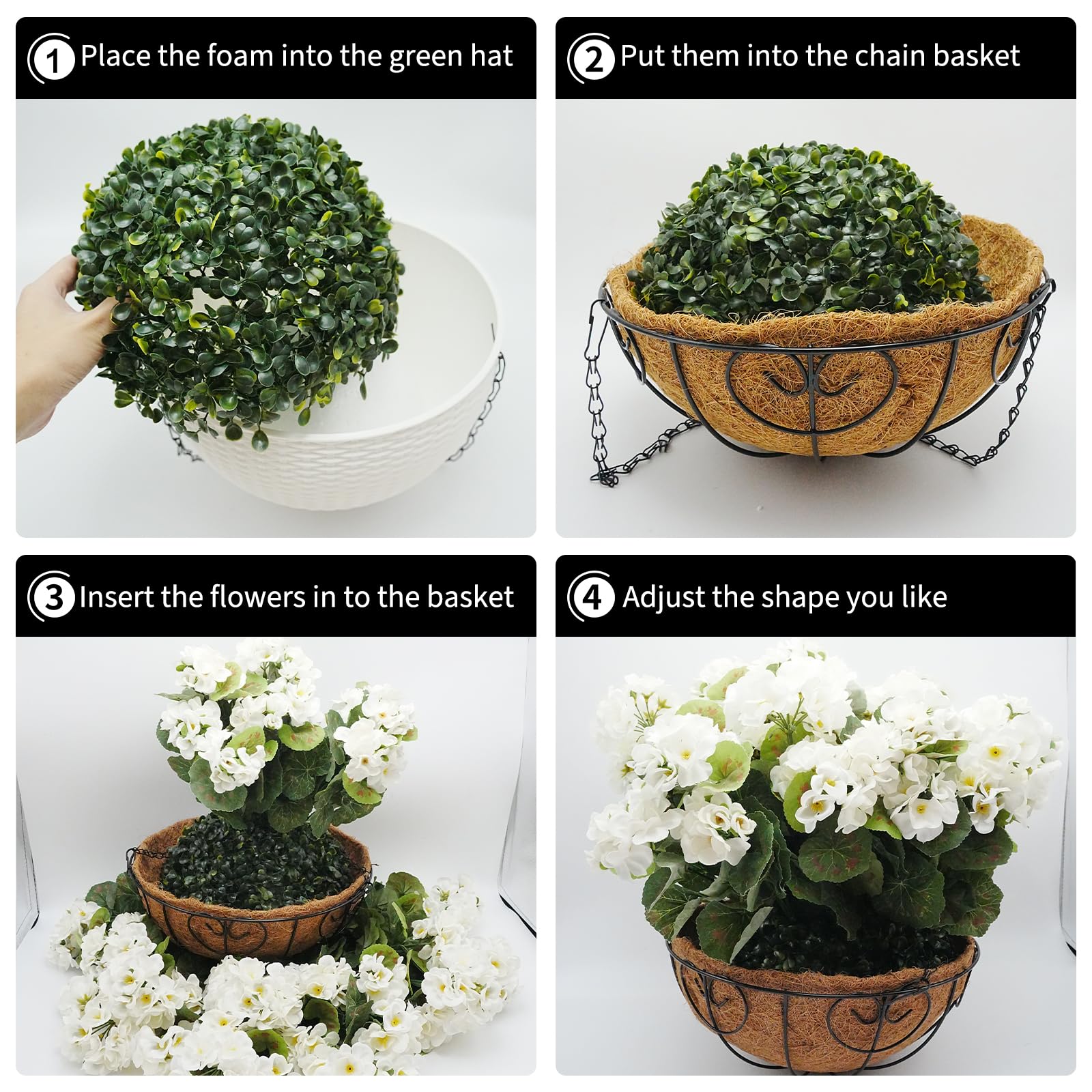 1 Place the foam into the green hat

2 Put them into the chain basket

3 Insert the flowers in to the basket

4 Adjust the shape you like