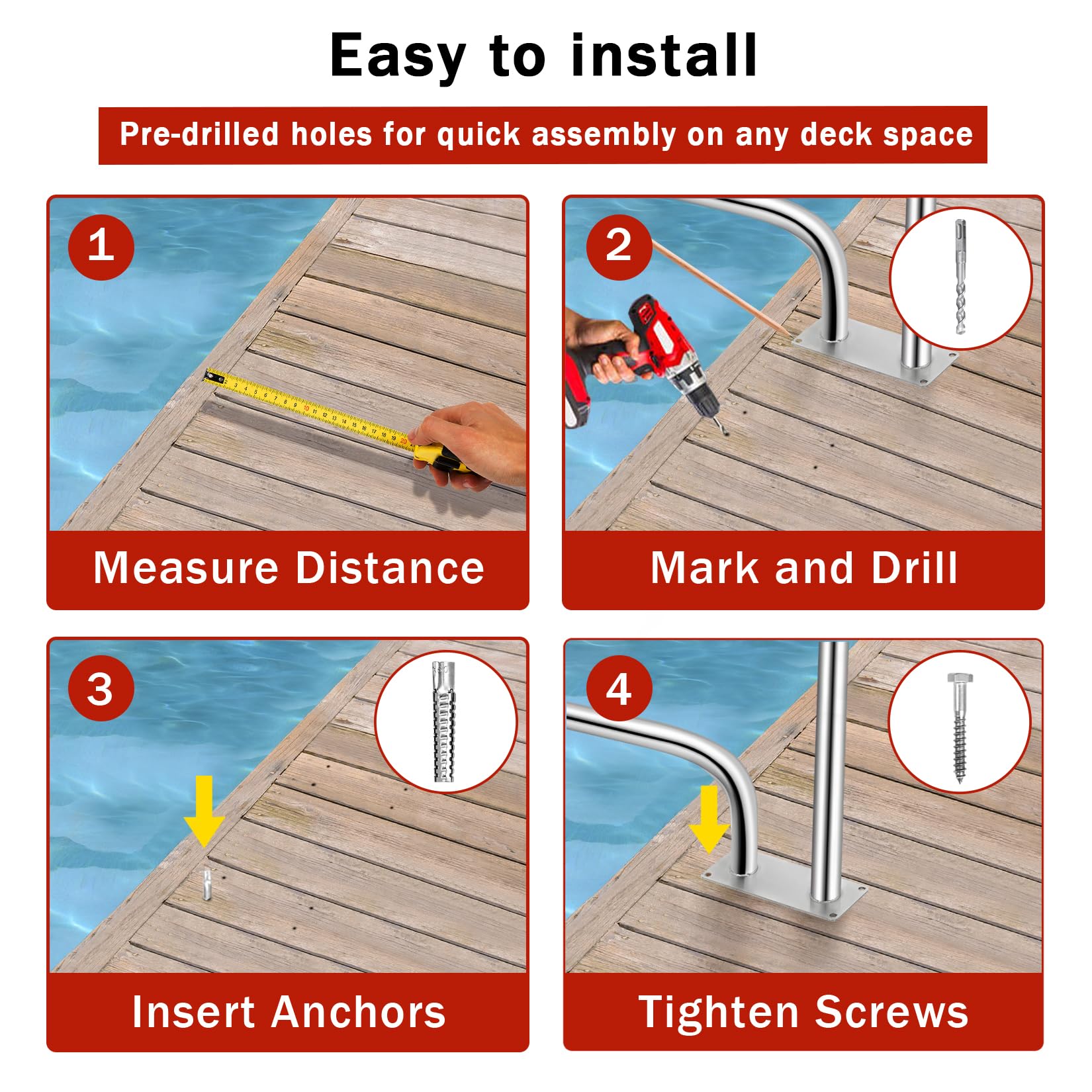 Easy to install

Pre-drilled holes for quick assembly on any deck space

1

Measure Distance

2

Mark and Drill

3

Insert Anchors

4

Tighten Screws