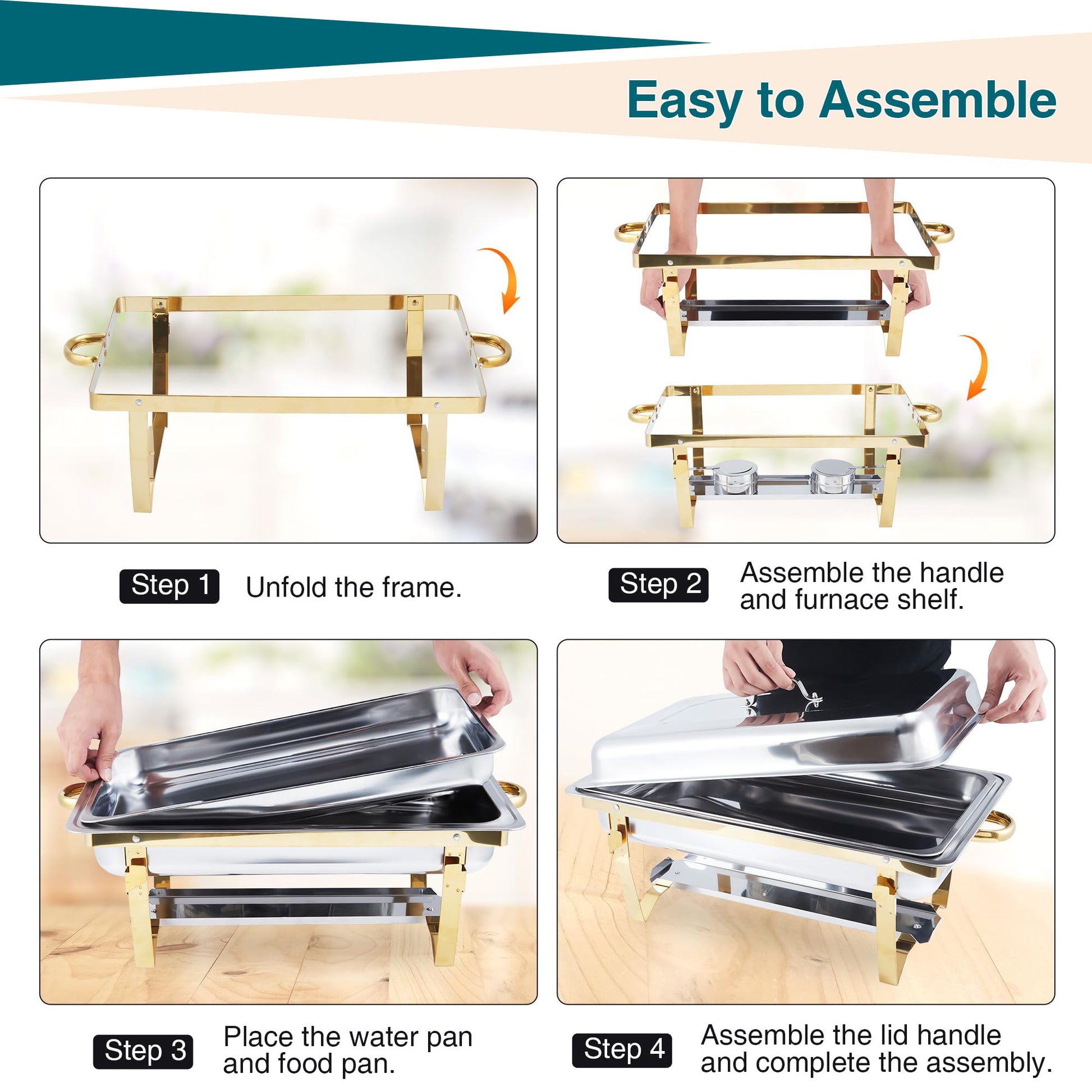 Easy to Assemble

Step 1 Unfold the frame.

Step 2 Assemble the handle and furnace shelf.

Step 3 Place the water pan and food pan.

Step 4 Assemble the lid handle and complete the assembly.