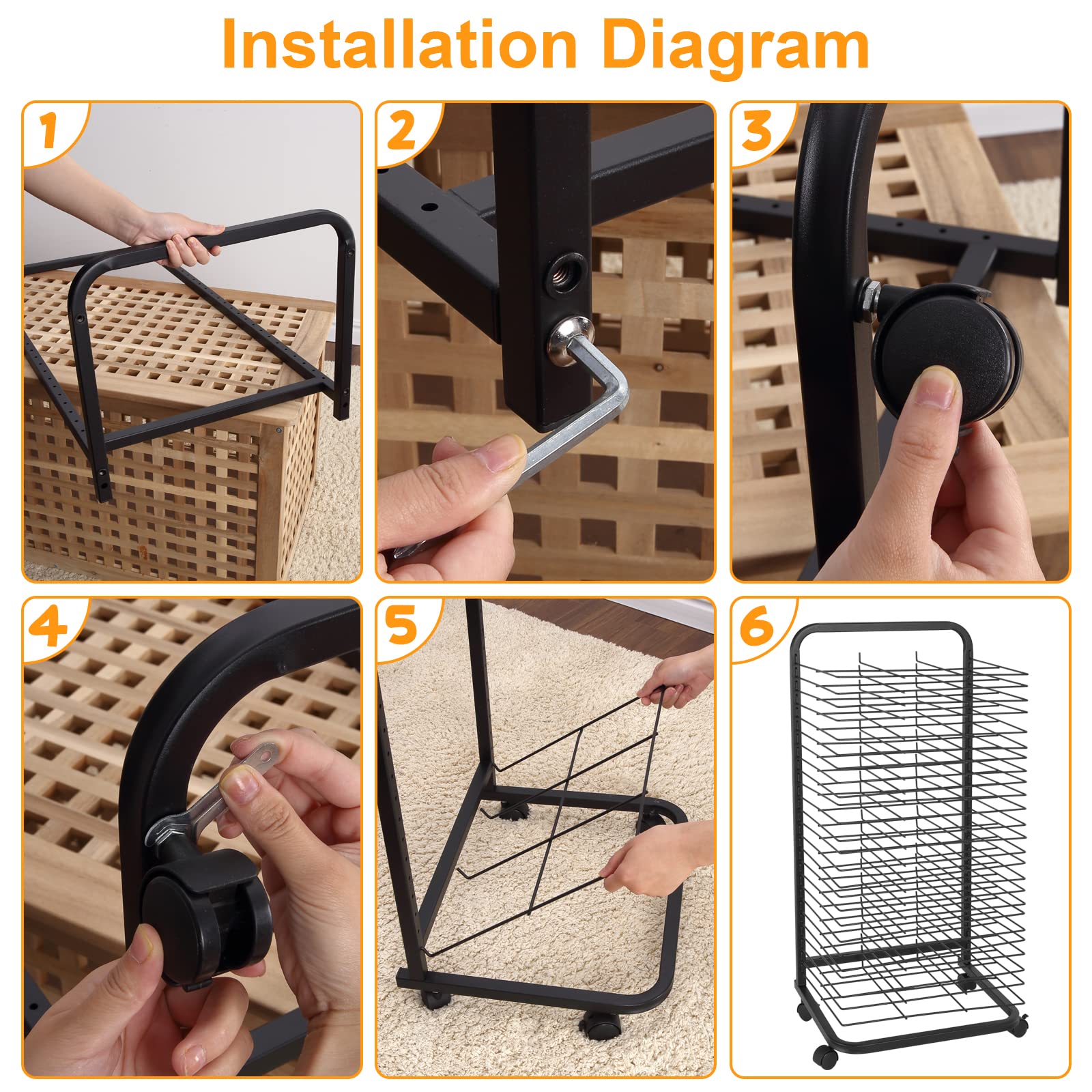 Installation Diagram

1

2

3

4

5

6