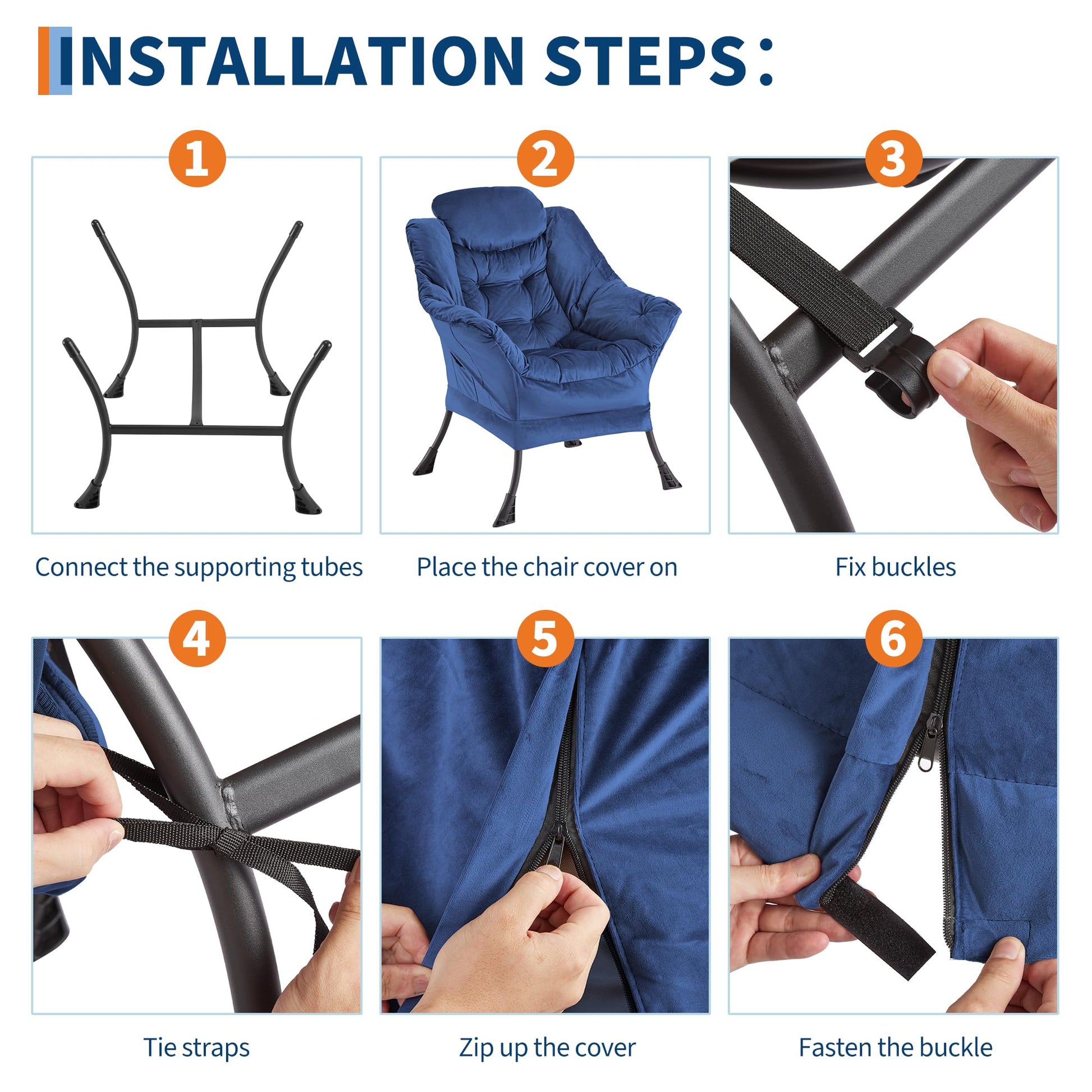 INSTALLATION STEPS:

1

Connect the supporting tubes

2

Place the chair cover on

3

Fix buckles

4

Tie straps

5

Zip up the cover

6

Fasten the buckle