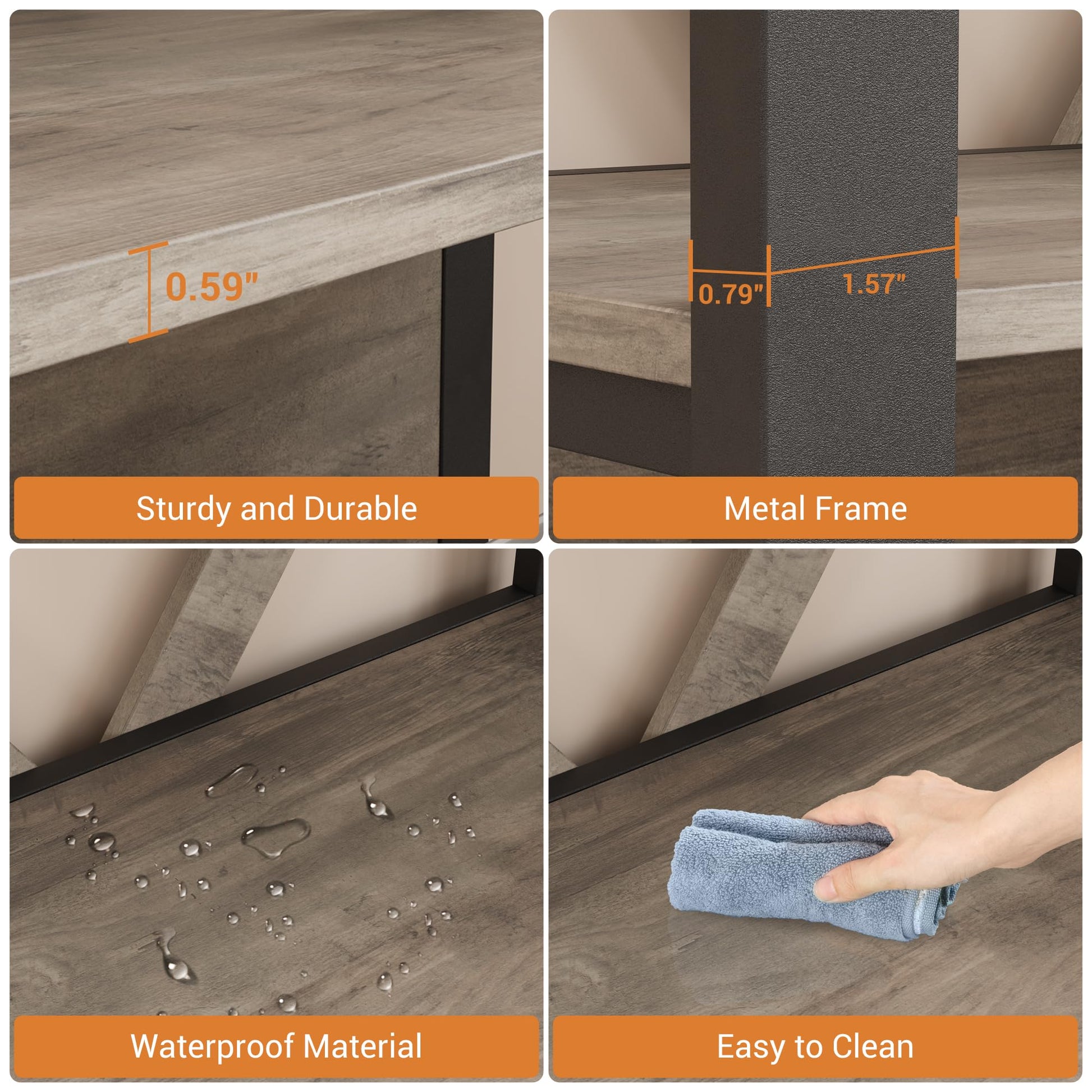 0.59"

Sturdy and Durable

0.79"

1.57"

Metal Frame

Waterproof Material

Easy to Clean