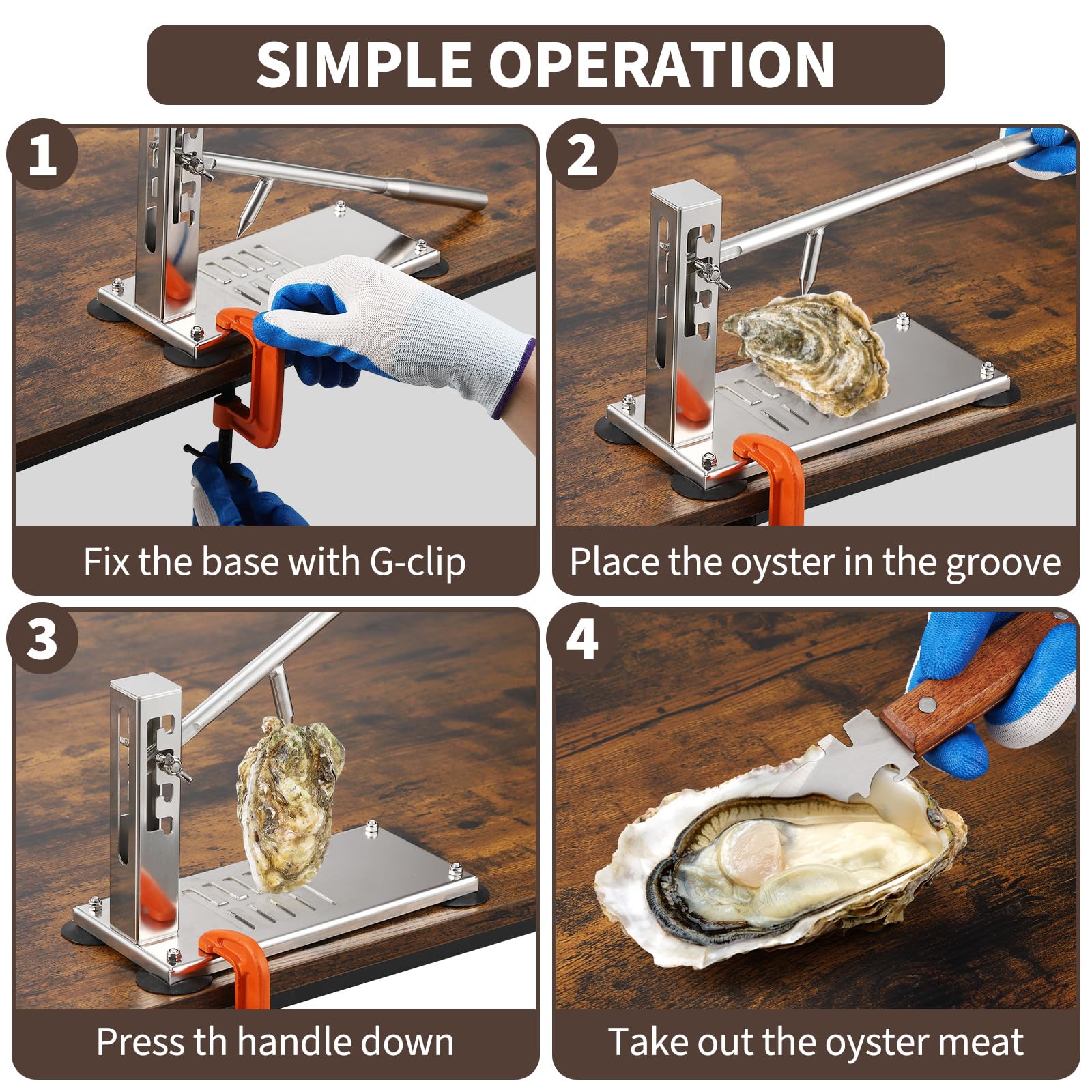 SIMPLE OPERATION

1

Fix the base with G-clip

2

Place the oyster in the groove

3

Press th handle down

4

Take out the oyster meat