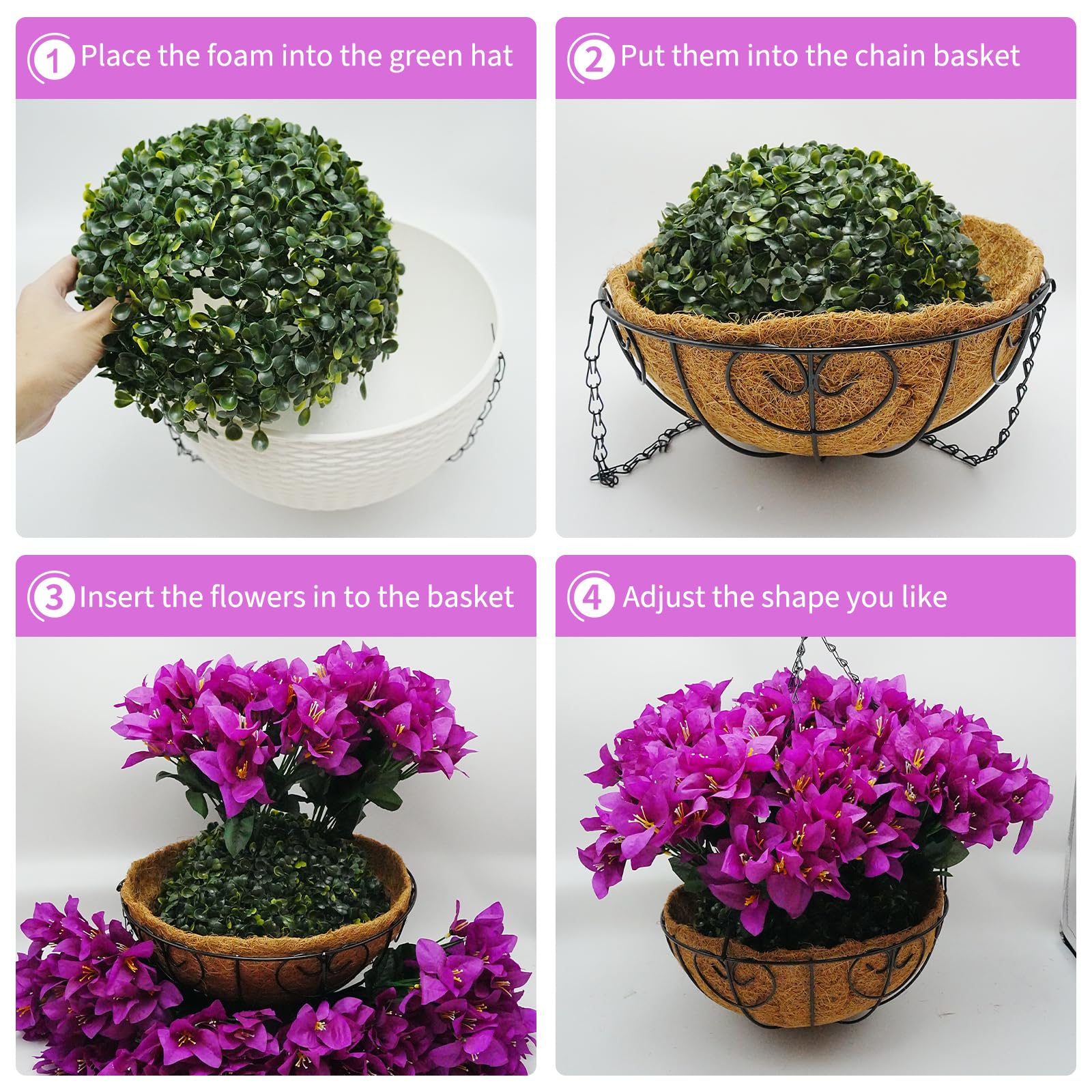 1 Place the foam into the green hat

2 Put them into the chain basket

3 Insert the flowers in to the basket

4 Adjust the shape you like