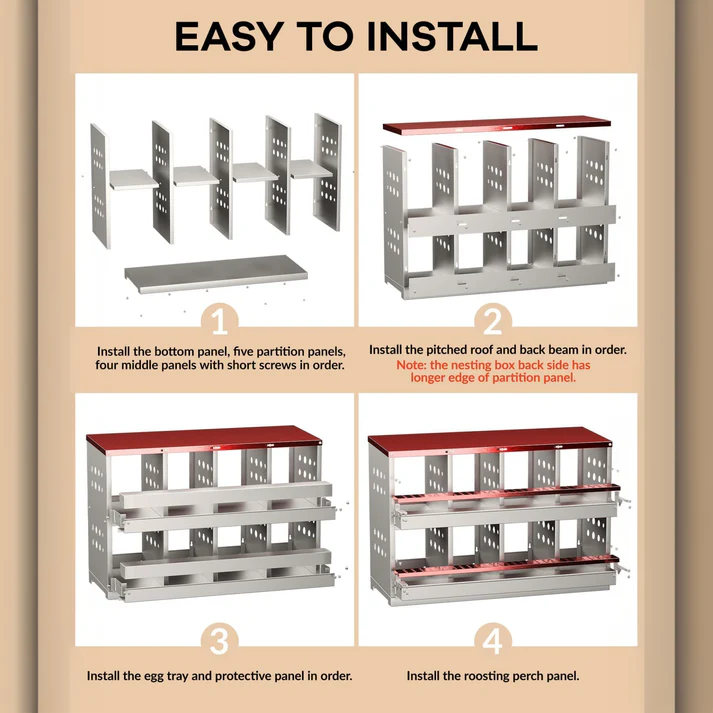 EASY TO INSTALL

1

Install the bottom panel, five partition panels, four middle panels with short screws in order.

2

Install the pitched roof and back beam in order.

Note: the nesting box back side has longer edge of partition panel.

3

Install the egg tray and protective panel in order.

4

Install the roosting perch panel.