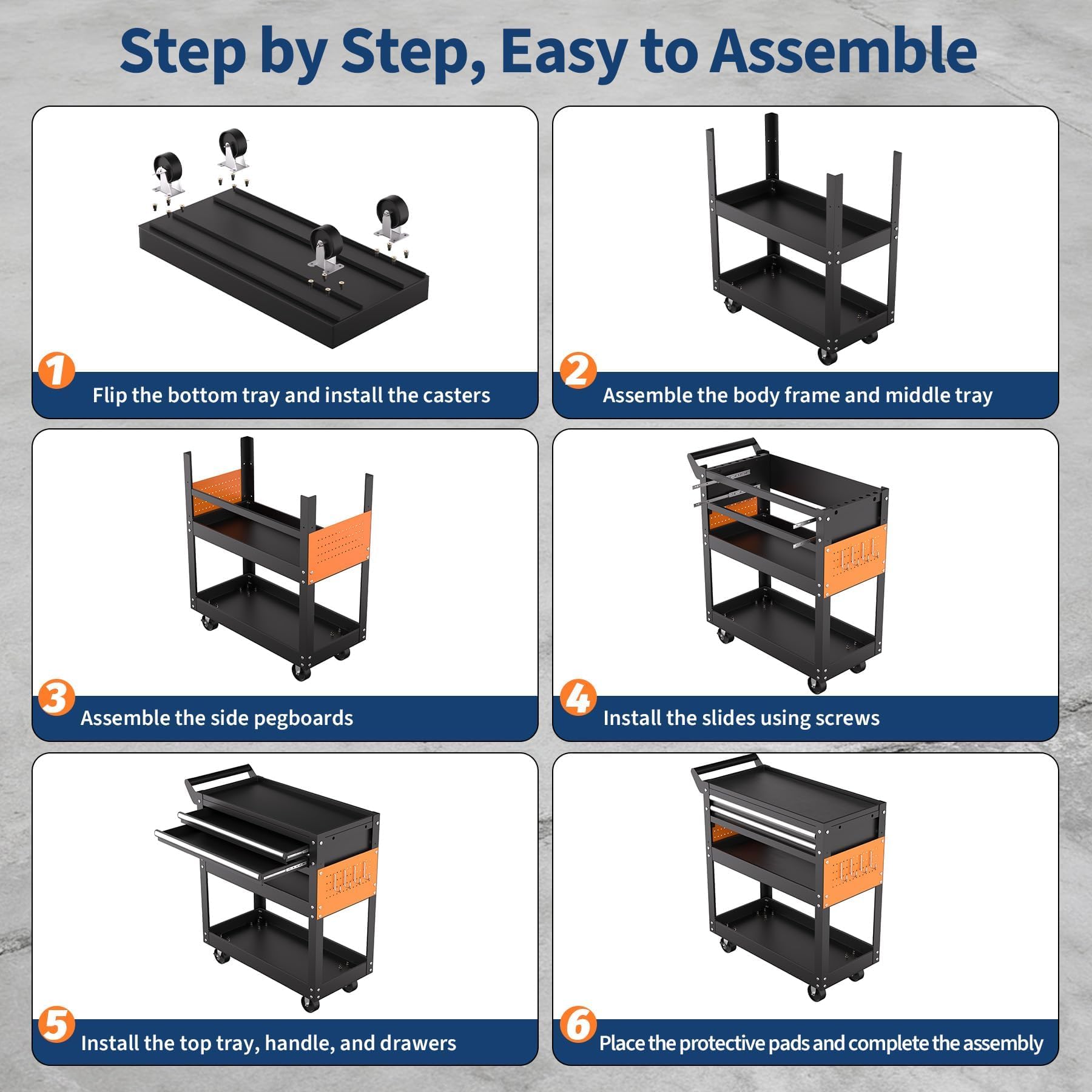 Step by Step, Easy to Assemble

1 Flip the bottom tray and install the casters

2 Assemble the body frame and middle tray

3 Assemble the side pegboards

4 Install the slides using screws

5 Install the top tray, handle, and drawers

6 Place the protective pads and complete the assembly