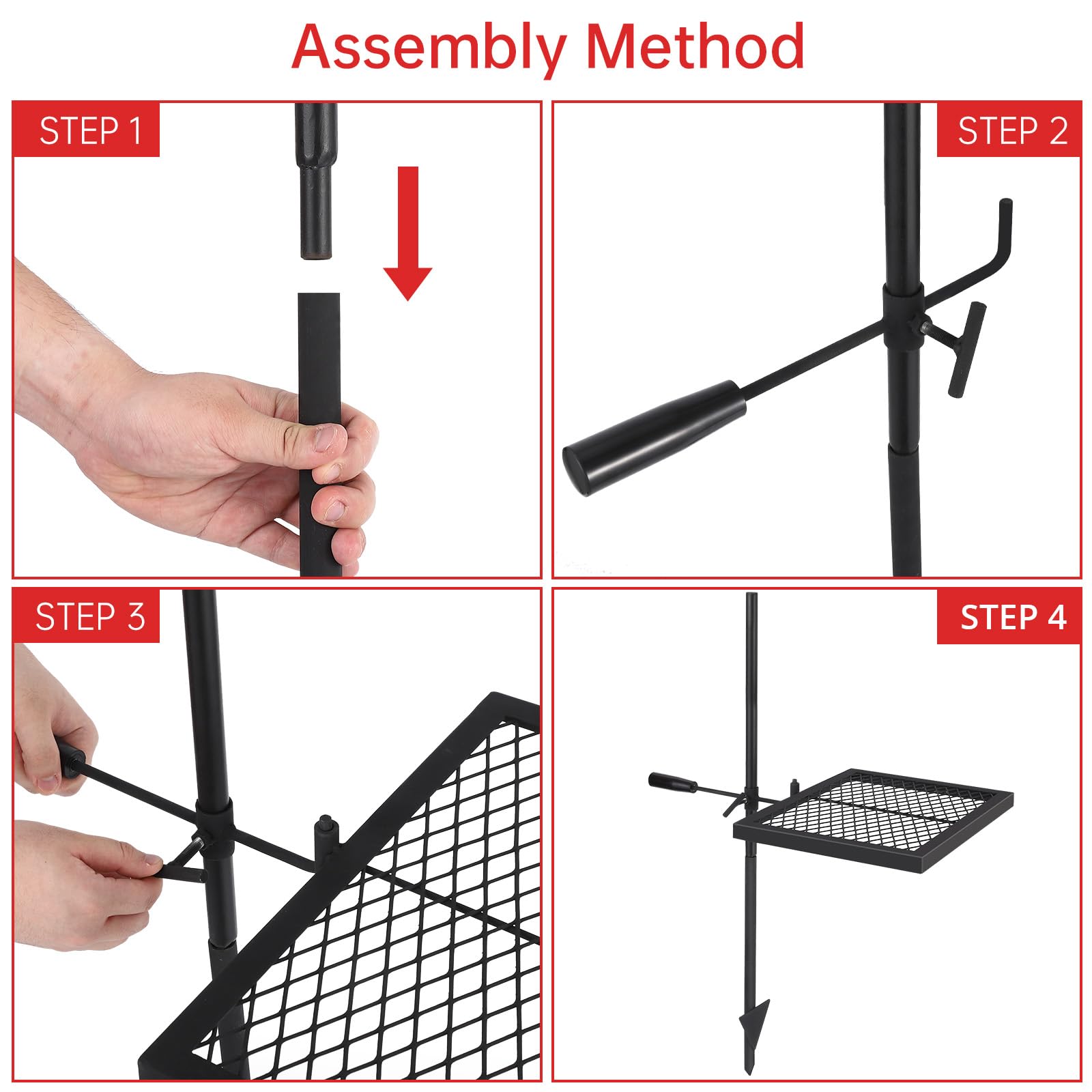 Assembly Method

STEP 1

STEP 2

STEP 3

STEP 4