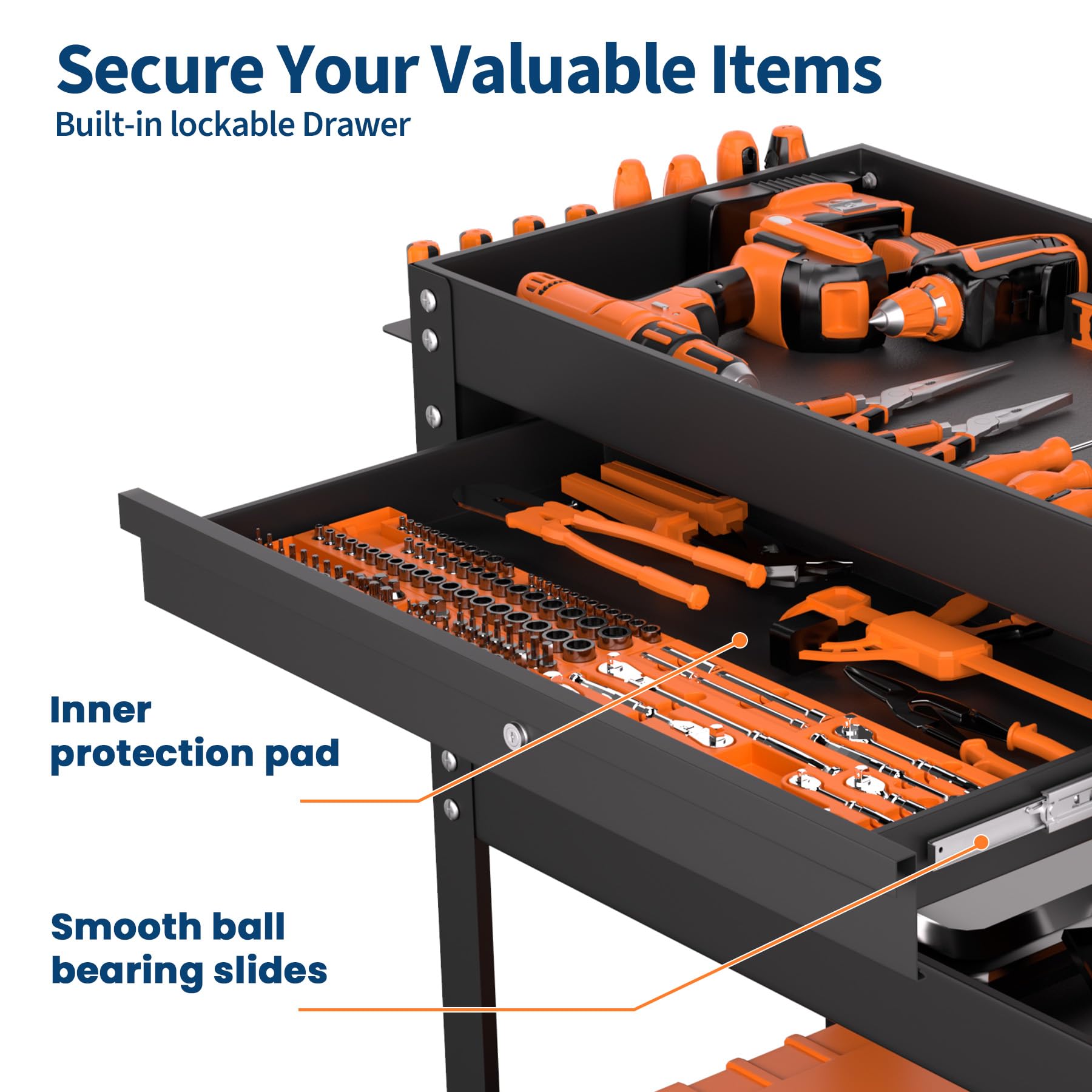 Secure Your Valuable Items
Built-in lockable Drawer

Inner protection pad

Smooth ball bearing slides