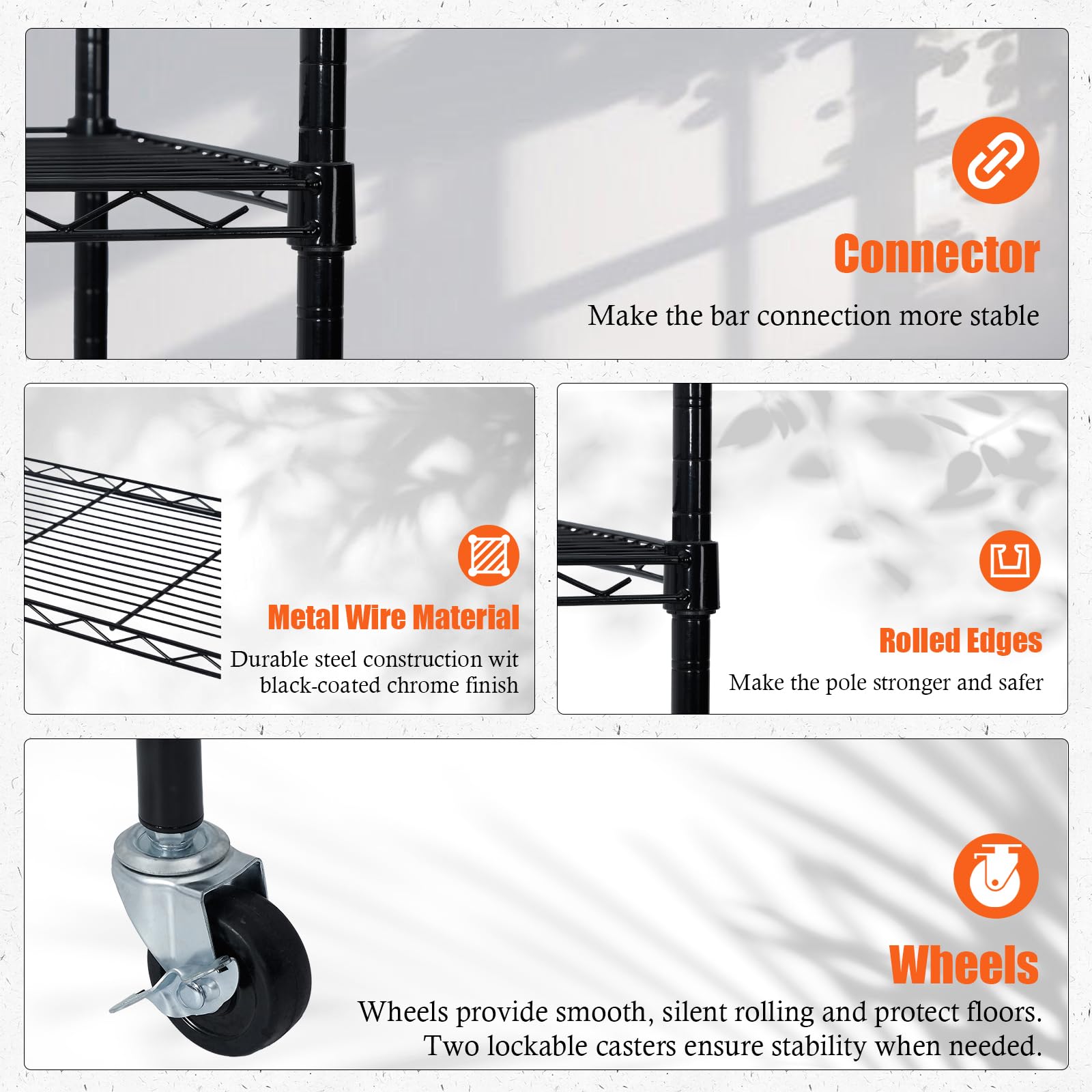 Connector

Make the bar connection more stable

Metal Wire Material

Durable steel construction wit black-coated chrome finish

Rolled Edges

Make the pole stronger and safer

Wheels

Wheels provide smooth, silent rolling and protect floors. Two lockable casters ensure stability when needed.