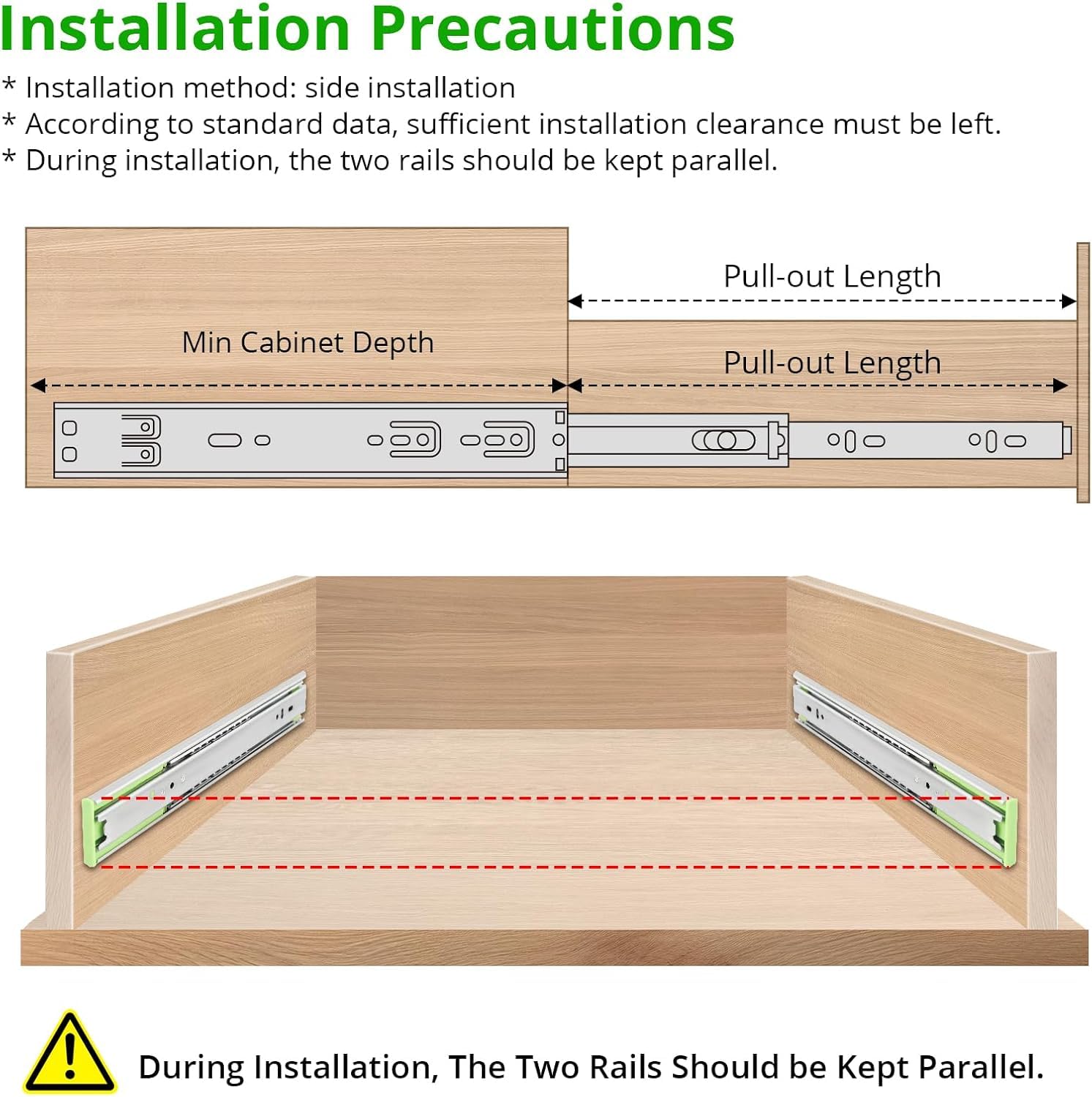 Installation Precautions

* Installation method: side installation
* According to standard data, sufficient installation clearance must be left.
* During installation, the two rails should be kept parallel.

Pull-out Length

Min Cabinet Depth

Pull-out Length

During Installation, The Two Rails Should be Kept Parallel.