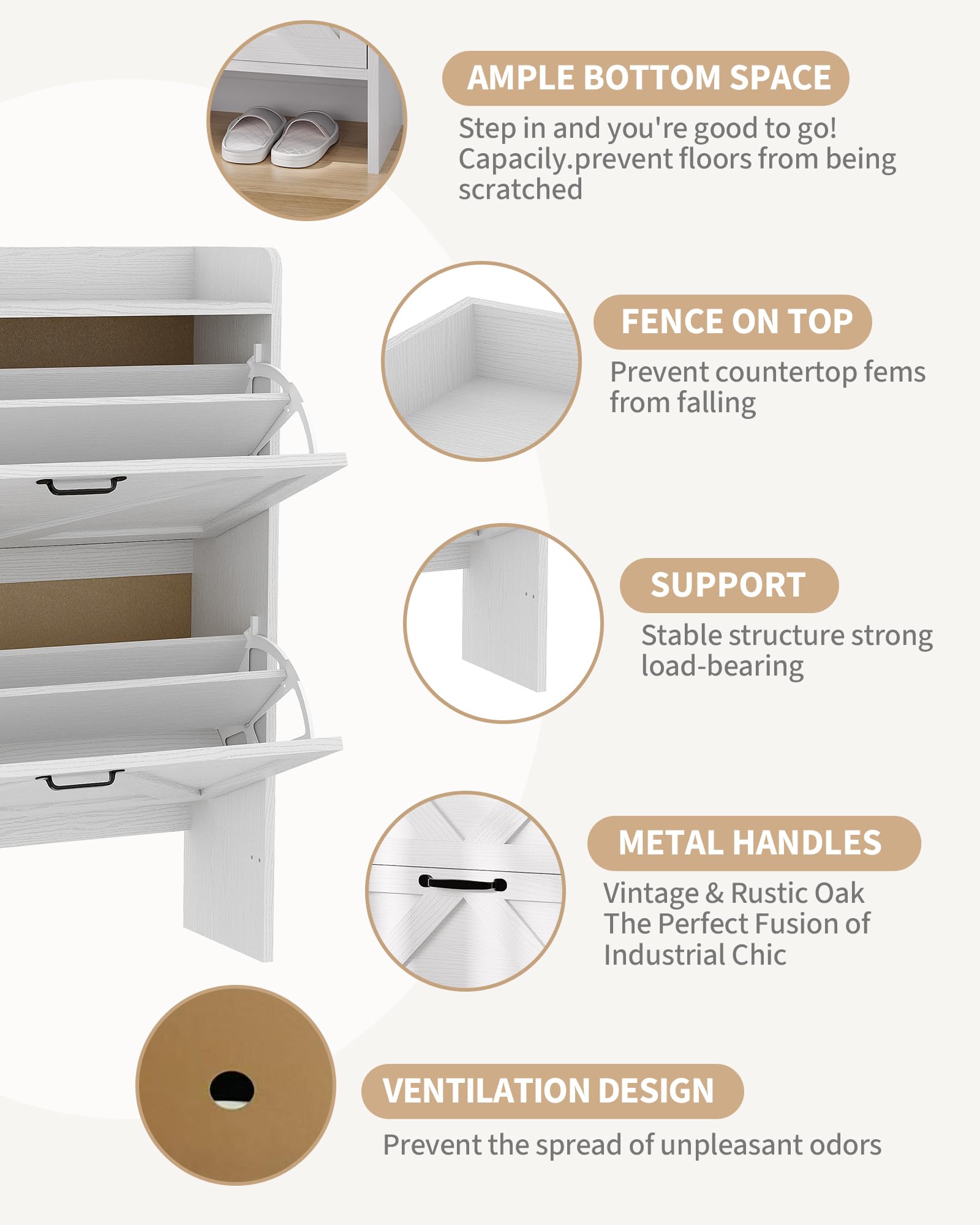 AMPLE BOTTOM SPACE

Step in and you're good to go! Capacily.prevent floors from being scratched

FENCE ON TOP

Prevent countertop fems from falling

SUPPORT

Stable structure strong load-bearing

METAL HANDLES

Vintage & Rustic Oak The Perfect Fusion of Industrial Chic

VENTILATION DESIGN

Prevent the spread of unpleasant odors