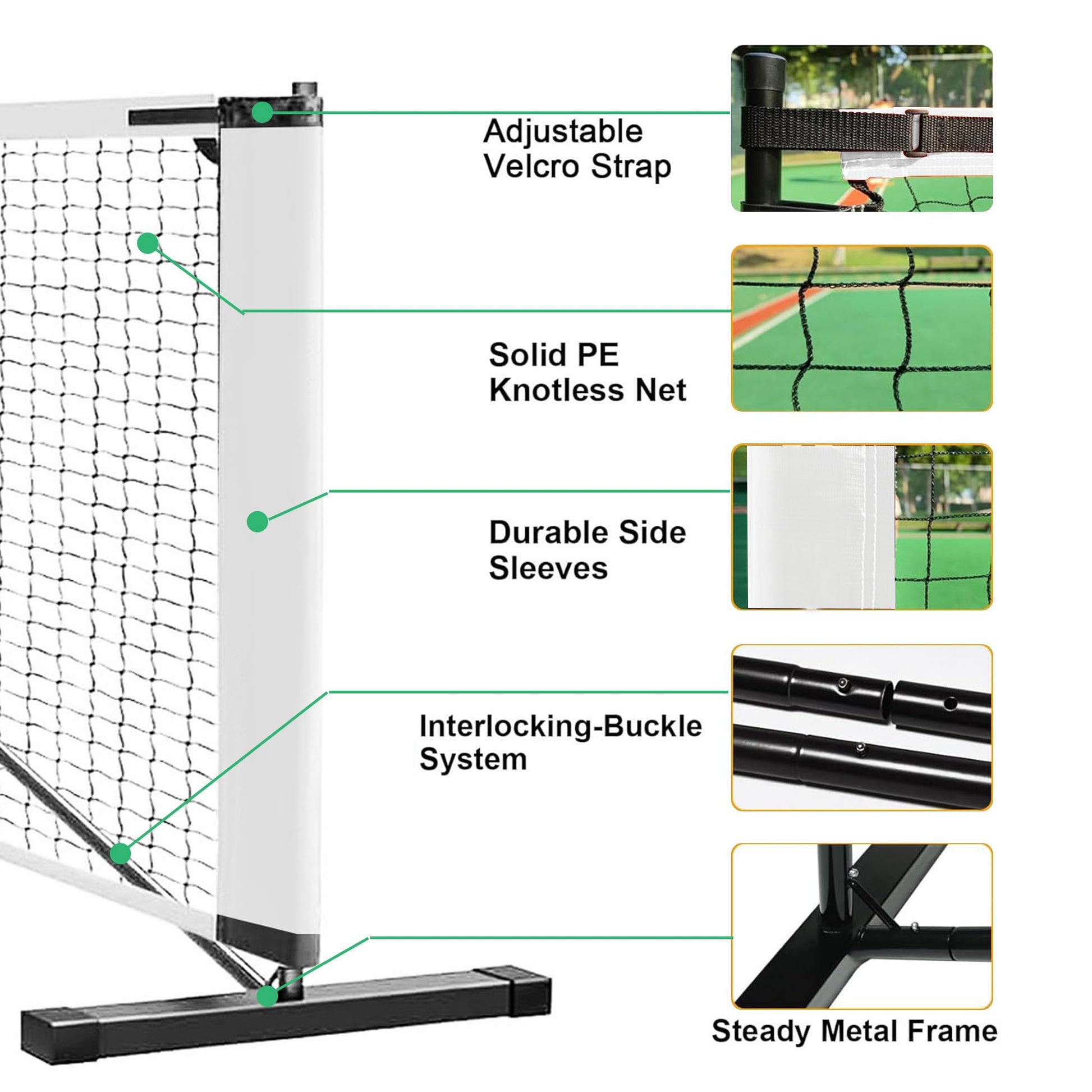 Adjustable Velcro Strap

Solid PE Knotless Net

Durable Side Sleeves

Interlocking-Buckle System

Steady Metal Frame