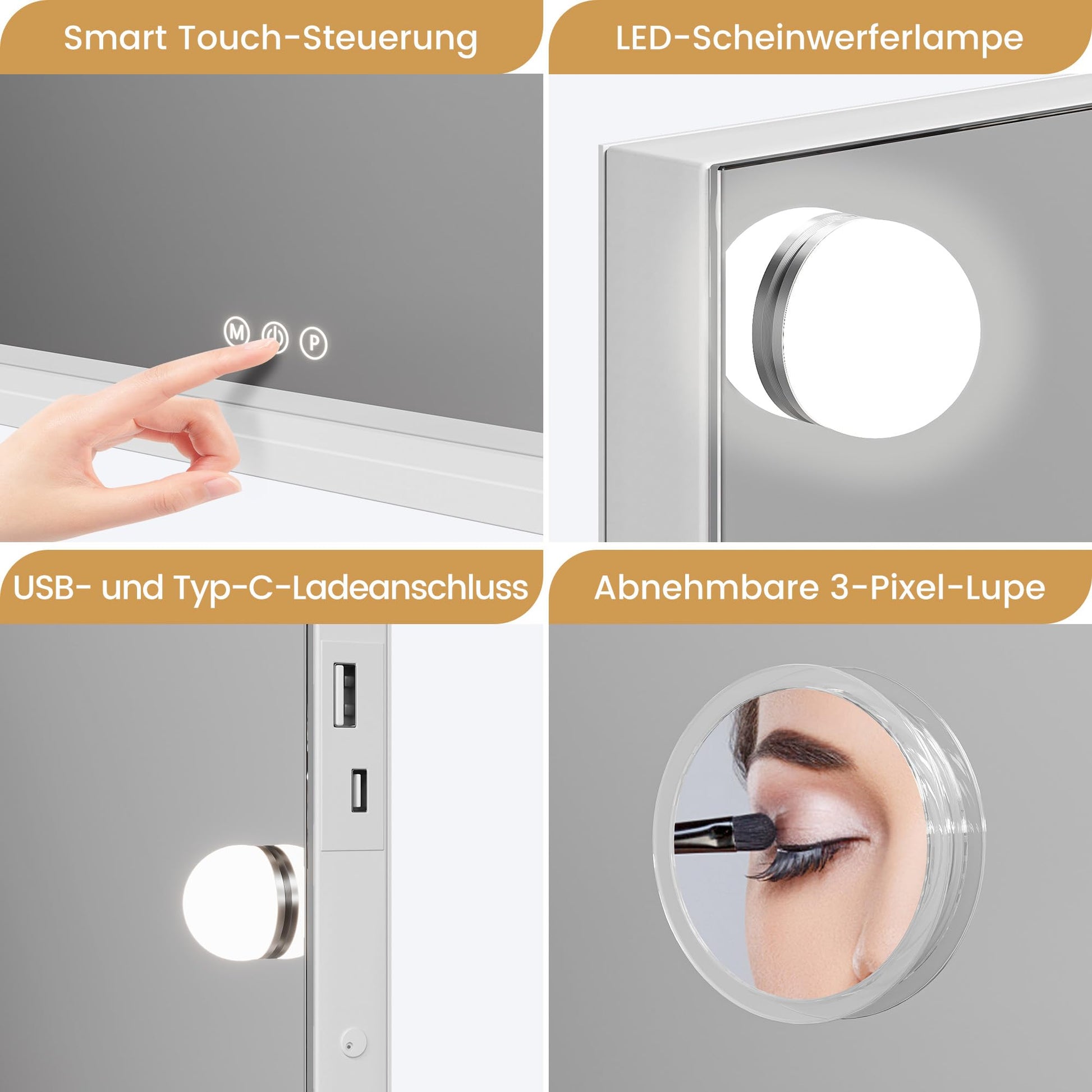 Smart Touch-Steuerung

M P

LED-Scheinwerferlampe

USB- und Typ-C-Ladeanschluss

Abnehmbare 3-Pixel-Lupe