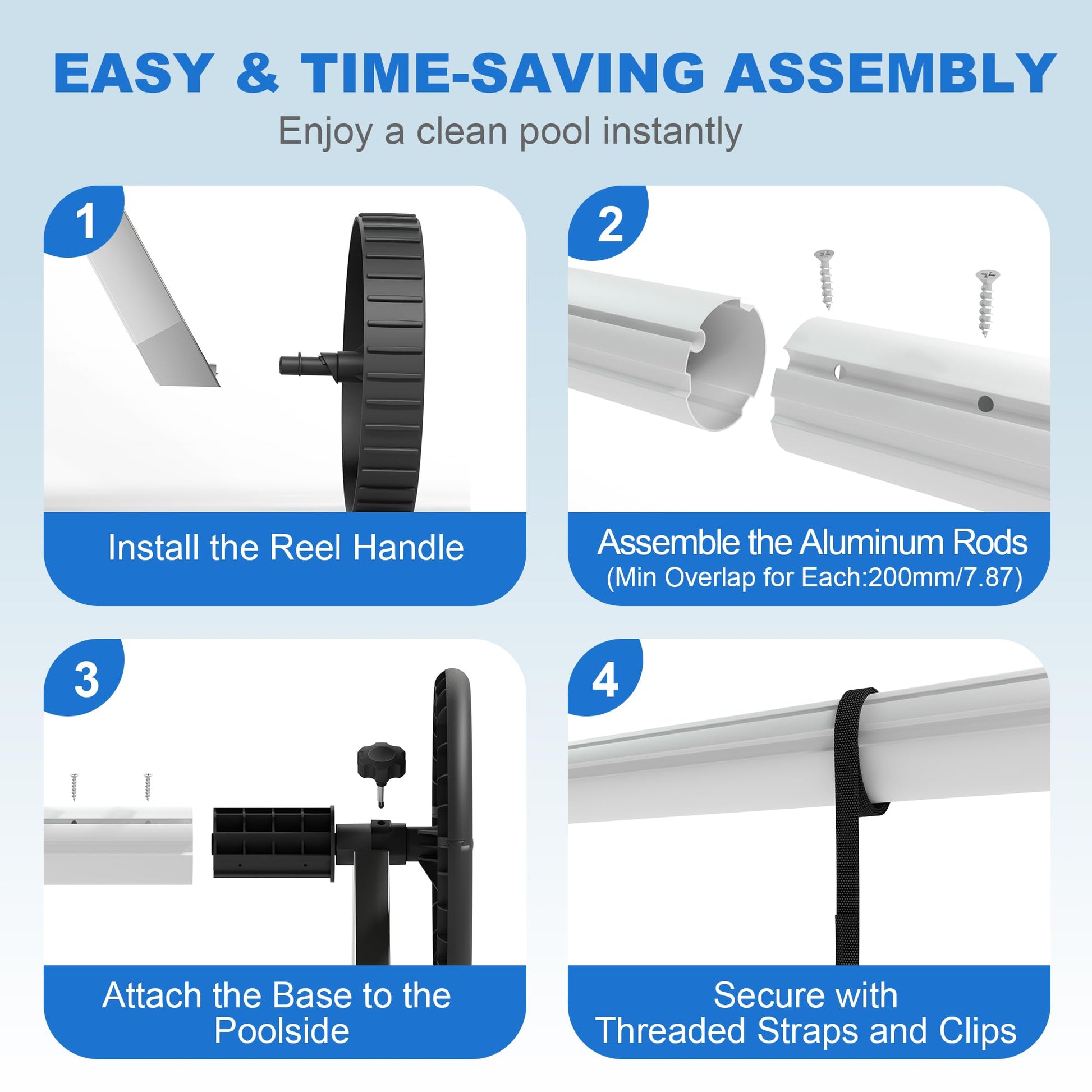 EASY & TIME-SAVING ASSEMBLY

Enjoy a clean pool instantly

1

Install the Reel Handle

2

Assemble the Aluminum Rods
(Min Overlap for Each:200mm/7.87)

3

Attach the Base to the Poolside

4

Secure with Threaded Straps and Clips