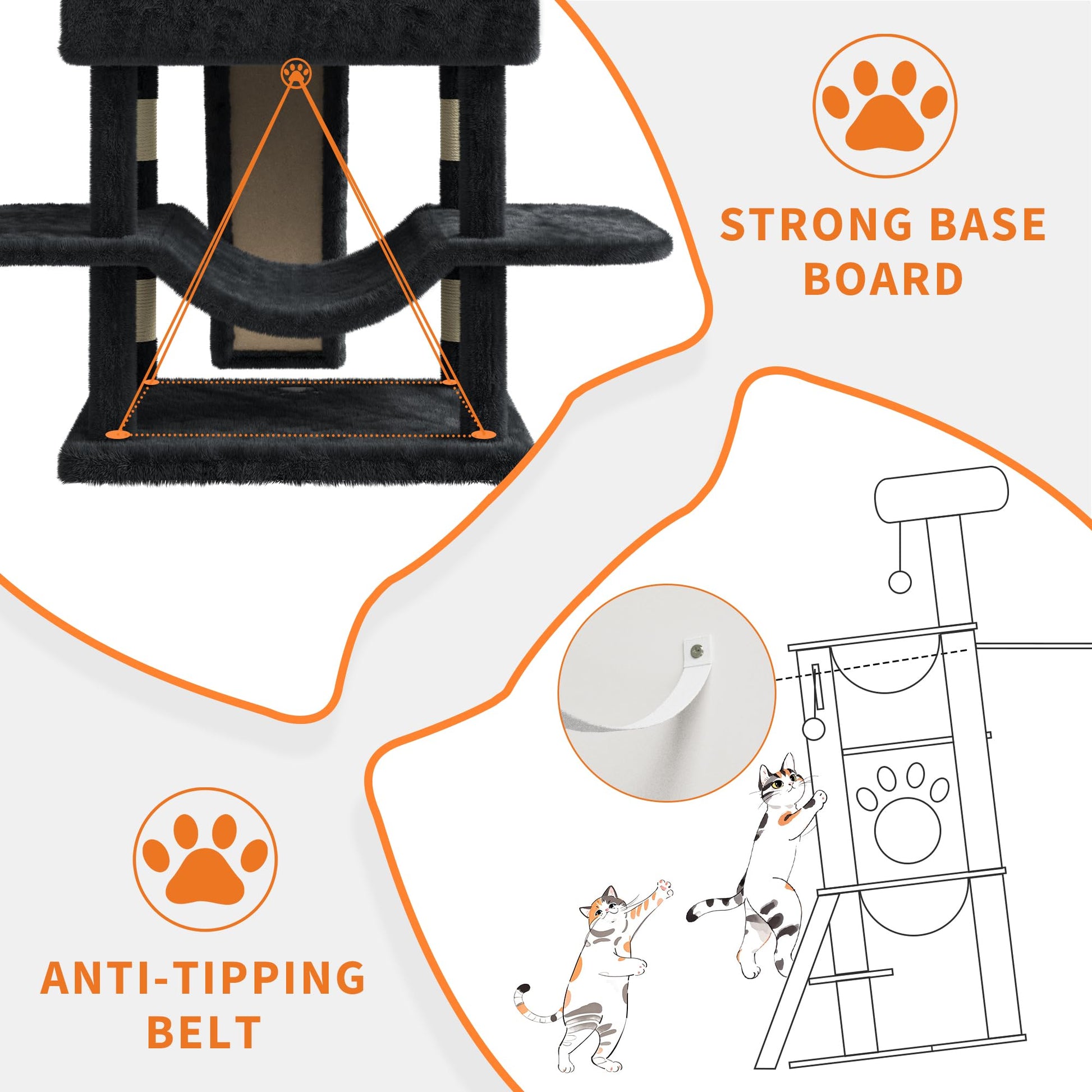 STRONG BASE BOARD

ANTI-TIPPING BELT