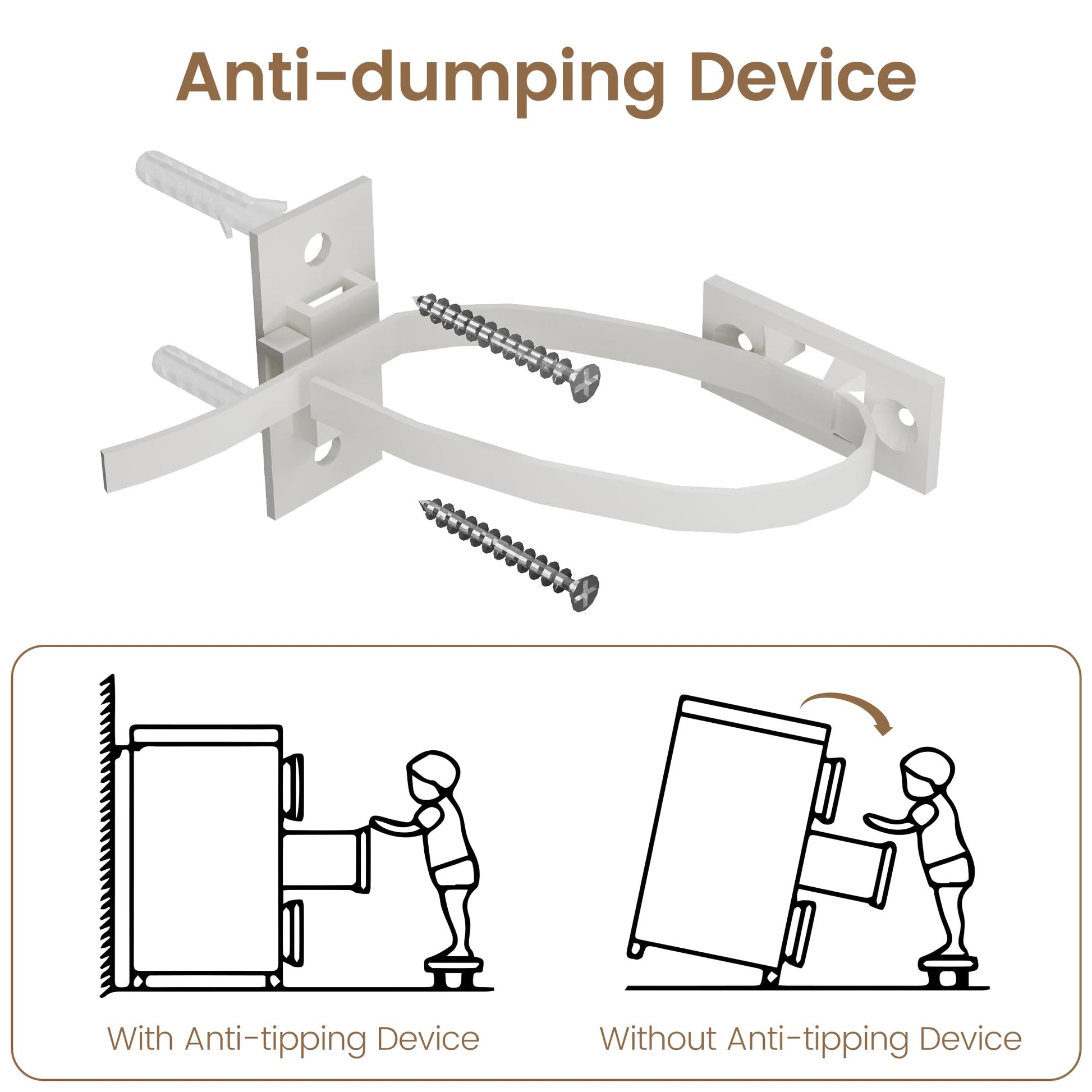 Anti-dumping Device

With Anti-tipping Device

Without Anti-tipping Device