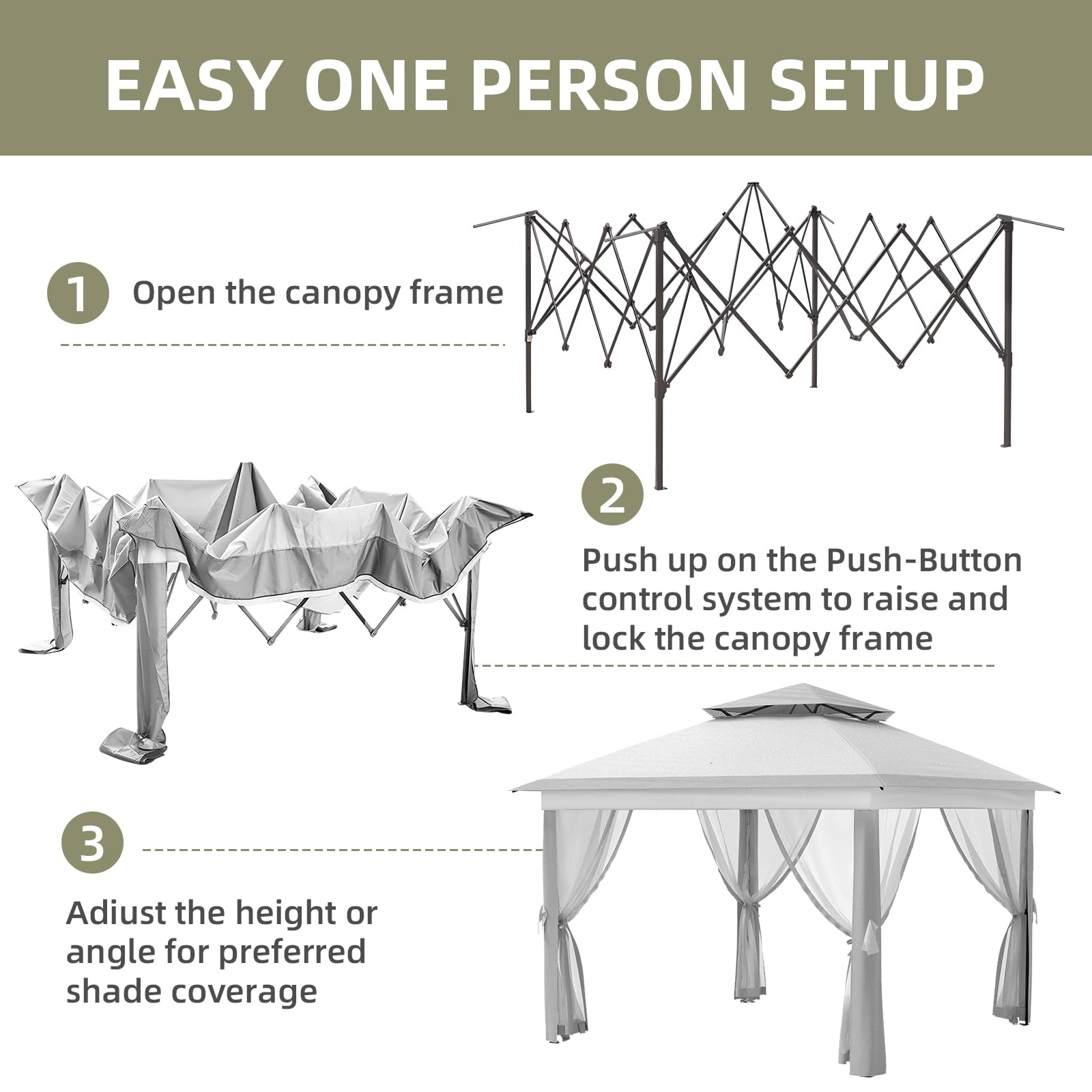 EASY ONE PERSON SETUP

1 Open the canopy frame

2

Push up on the Push-Button control system to raise and lock the canopy frame

3

Adiust the height or angle for preferred shade coverage