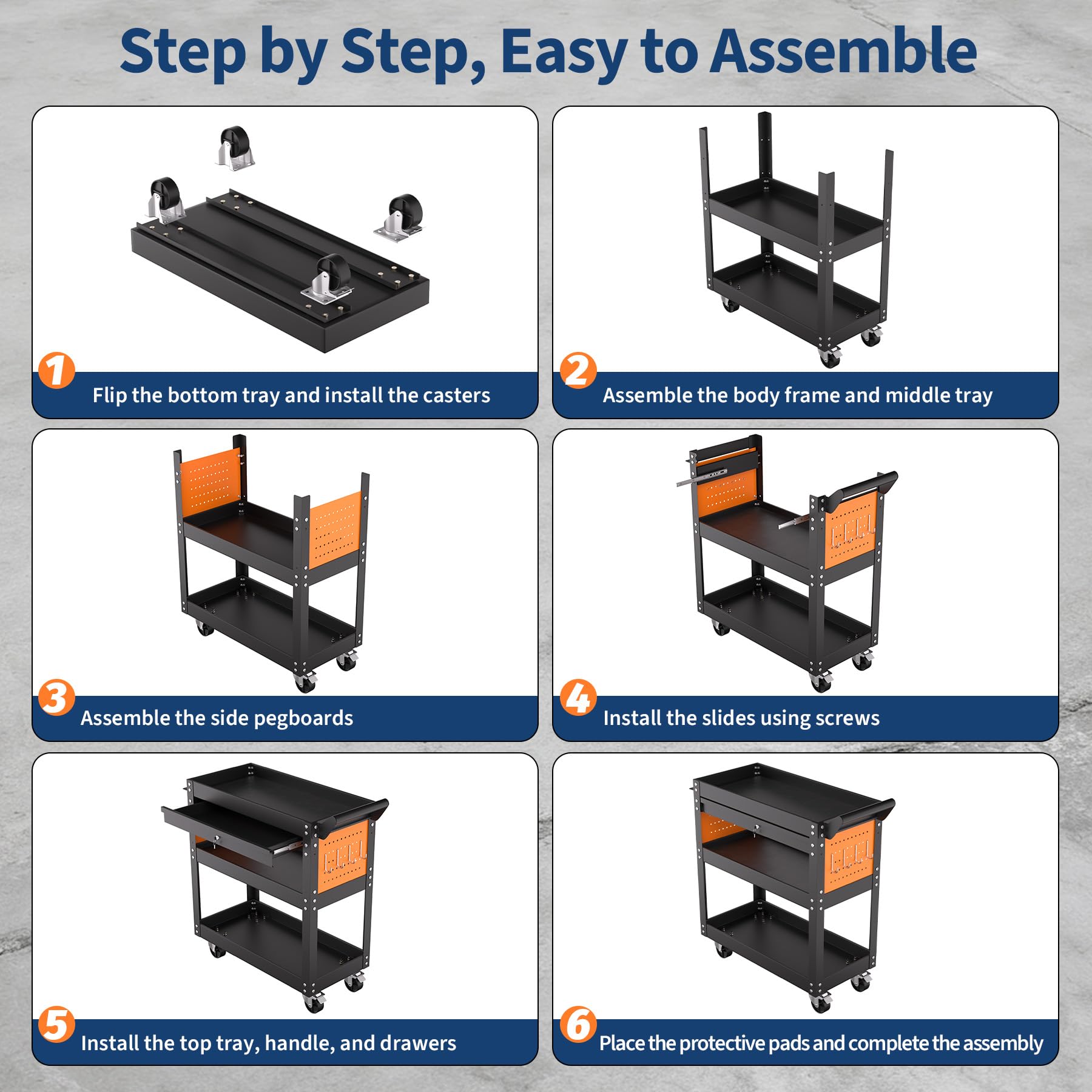 Step by Step, Easy to Assemble

1 Flip the bottom tray and install the casters

2 Assemble the body frame and middle tray

3 Assemble the side pegboards

4 Install the slides using screws

5 Install the top tray, handle, and drawers

6 Place the protective pads and complete the assembly