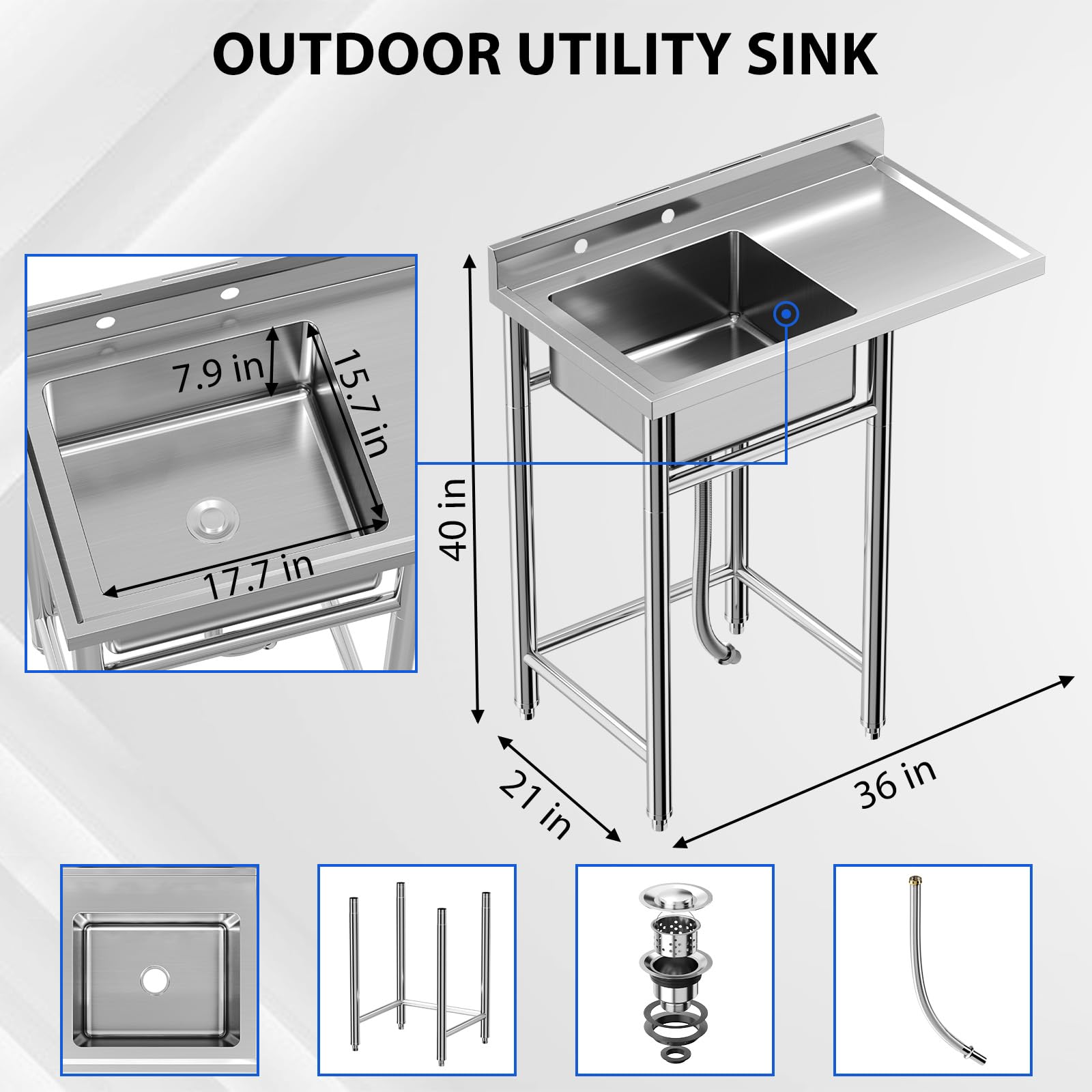 OUTDOOR UTILITY SINK

7.9 in

15.7 in

17.7 in

40 in

21 in

36 in